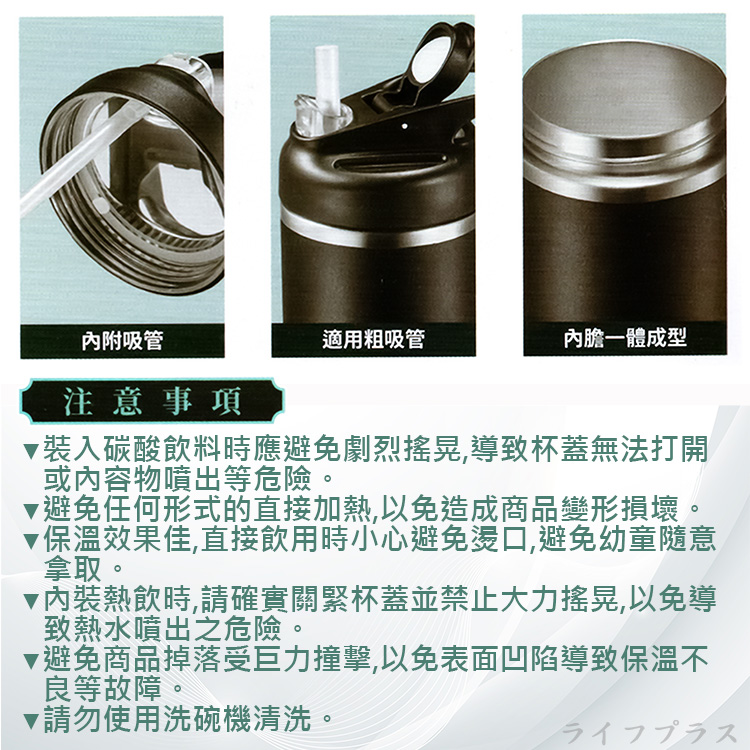 內附吸管

適用粗吸管

內膽一體成型

注意事項

▼裝入碳酸飲料時應避免劇烈搖晃,導致杯蓋無法打開或內容物噴出等危險。
▼避免任何形式的直接加熱,以免造成商品變形損壞。
▼保溫效果佳,直接飲用時小心避免燙口,避免幼童隨意拿取。
▼內裝熱飲時,請確實關緊杯蓋並禁止大力搖晃,以免導致熱水噴出之危險。
▼避免商品掉落受巨力撞擊,以免表面凹陷導致保溫不良等故障。
▼請勿使用洗碗機清洗。

ライフプラス