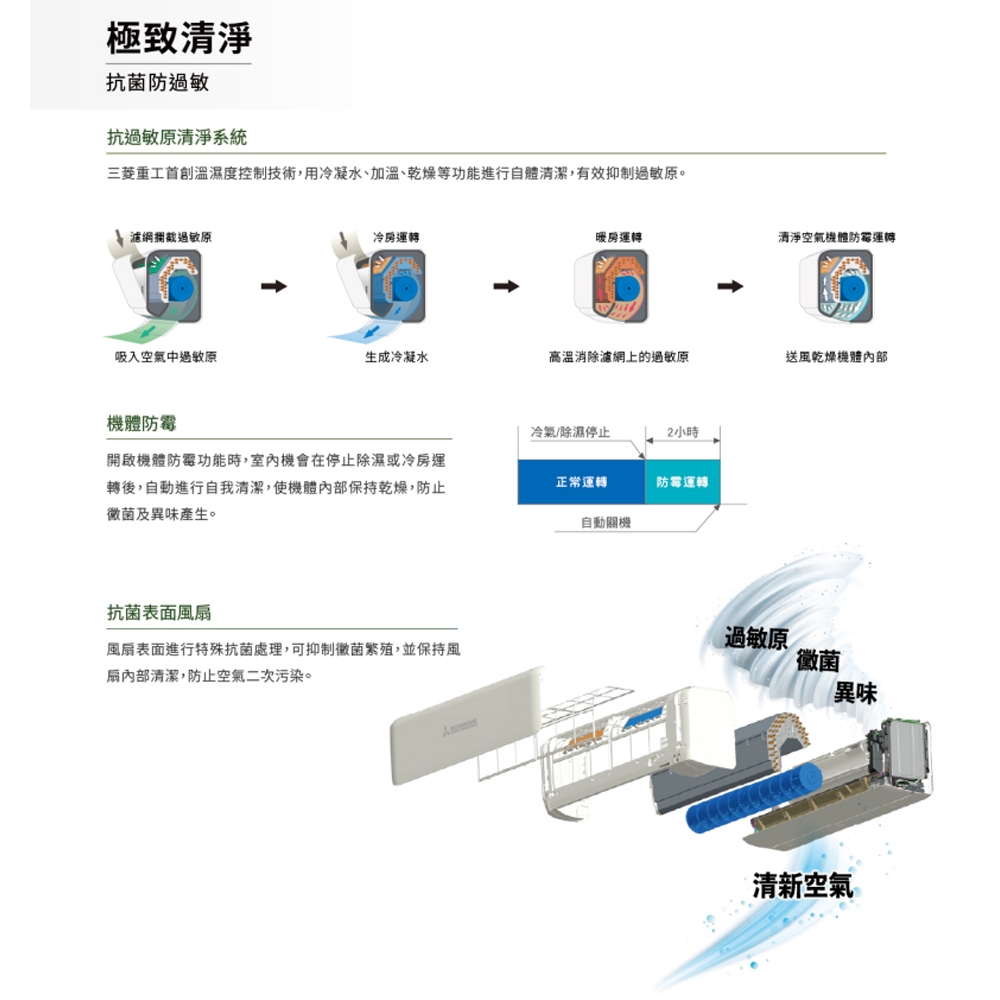 極致清淨

抗菌防過敏

抗過敏原清淨系統

三菱重工首創溫濕度控制技術，用冷凝水、加溫、乾燥等功能進行自體清潔，有效抑制過敏原。

濾網攔截過敏原

吸入空氣中過敏原

冷房運轉

生成冷凝水

暖房運轉

高溫消除濾網上的過敏原

清淨空氣機體防霉運轉

送風乾燥機體內部

機體防霉

開啟機體防霉功能時，室內機會在停止除濕或冷房運轉後，自動進行自我清潔，使機體內部保持乾燥，防止黴菌及異味產生。

冷氣/除濕停止

2小時

正常運轉

防霉運轉

自動關機

抗菌表面風扇

風扇表面進行特殊抗菌處理，可抑制黴菌繁殖，並保持風扇內部清潔，防止空氣二次污染。

過敏原

黴菌

異味

清新空氣