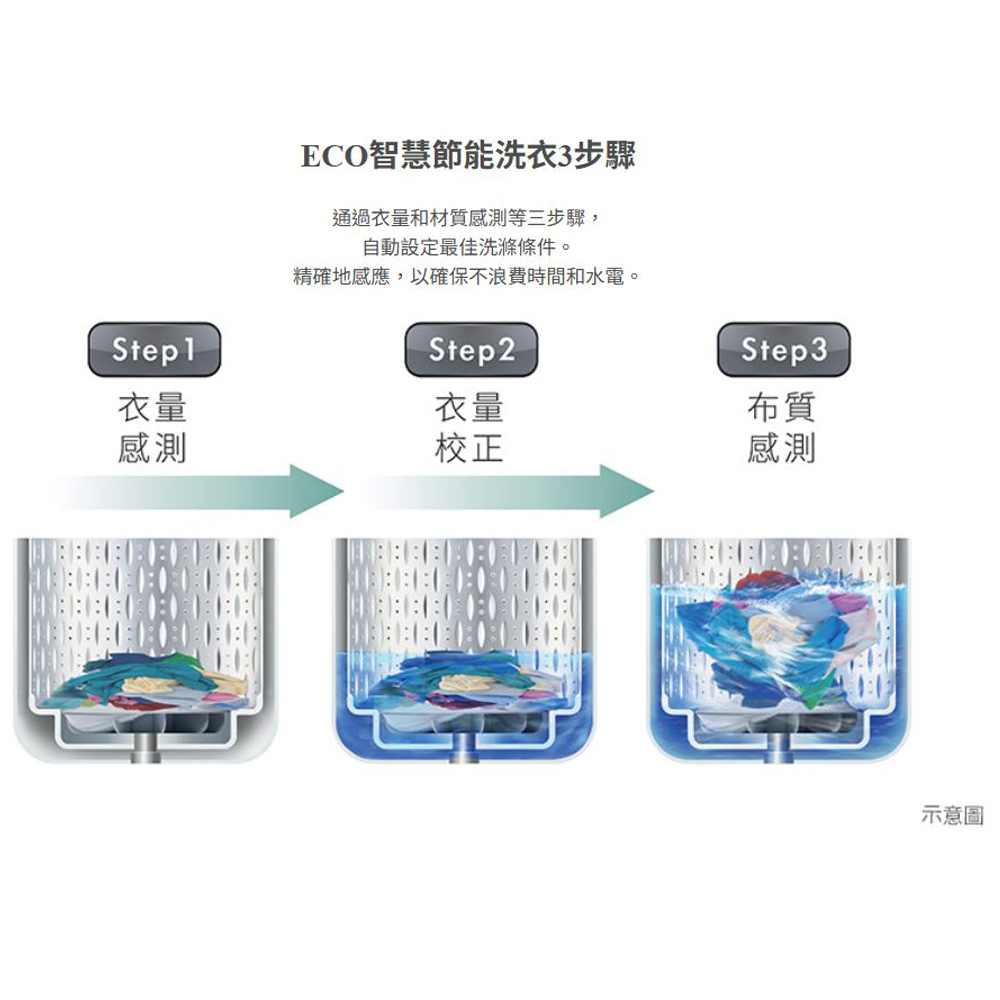 ECO智慧節能洗衣3步驟

通過衣量和材質感測等三步驟，
自動設定最佳洗滌條件。
精確地感應，以確保不浪費時間和水電。

Step1
衣量
感測

Step2
衣量
校正

Step3
布質
感測

示意圖