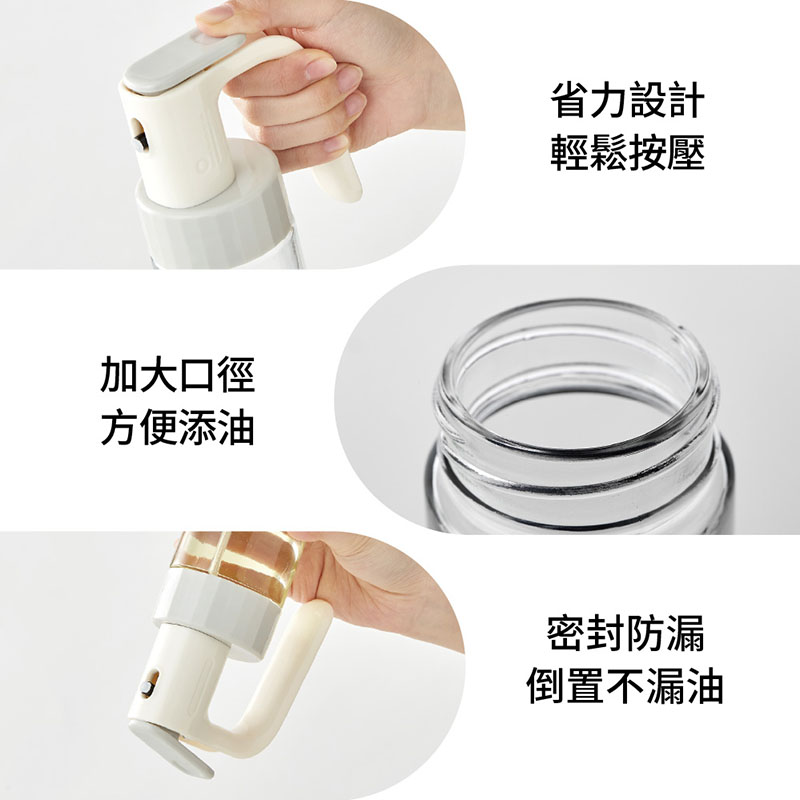 省力設計
輕鬆按壓

加大口徑
方便添油

密封防漏
倒置不漏油