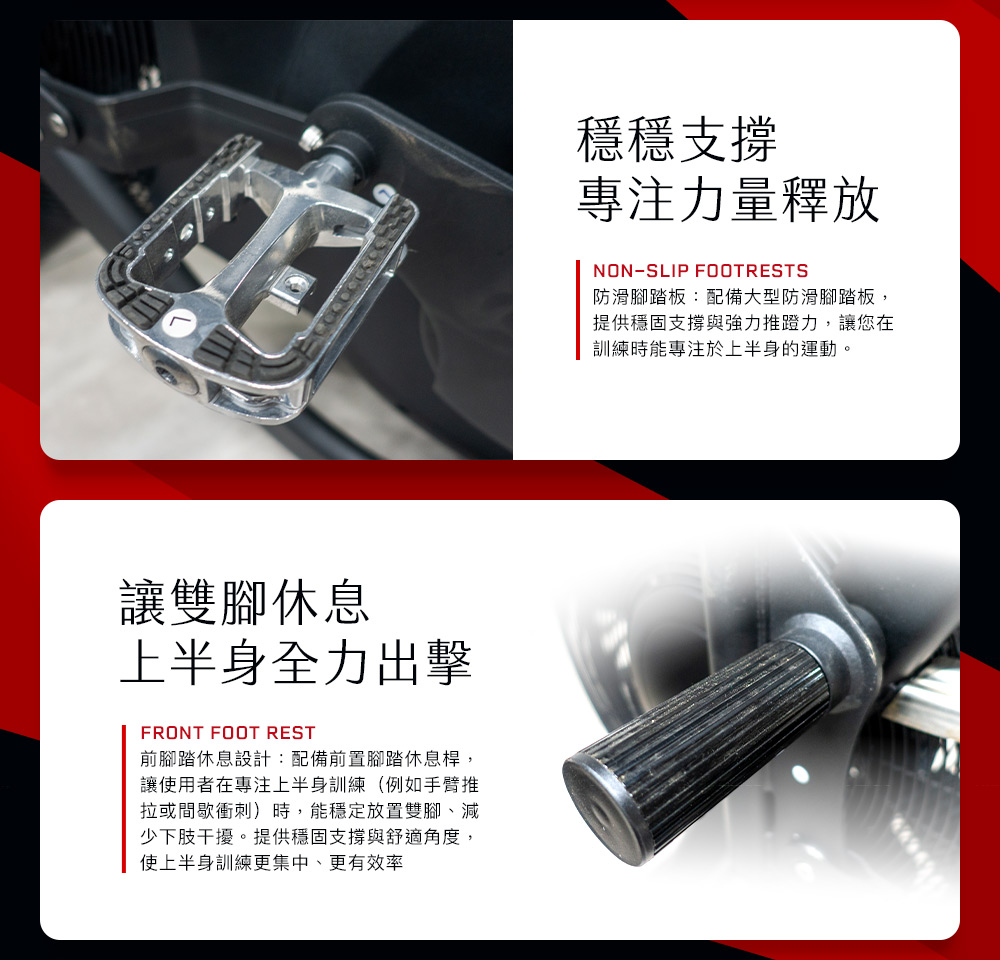 穩穩支撐
專注力量釋放

NON-SLIP FOOTRESTS
防滑腳踏板：配備大型防滑腳踏板，提供穩固支撐與強力推蹬力，讓您在訓練時能專注於上半身的運動。

讓雙腳休息
上半身全力出擊

FRONT FOOT REST
前腳踏休息設計：配備前置腳踏休息桿，讓使用者在專注上半身訓練（例如手臂推拉或間歇衝刺）時，能穩定放置雙腳、減少下肢干擾。提供穩固支撐與舒適角度，使上半身訓練更集中、更有效率