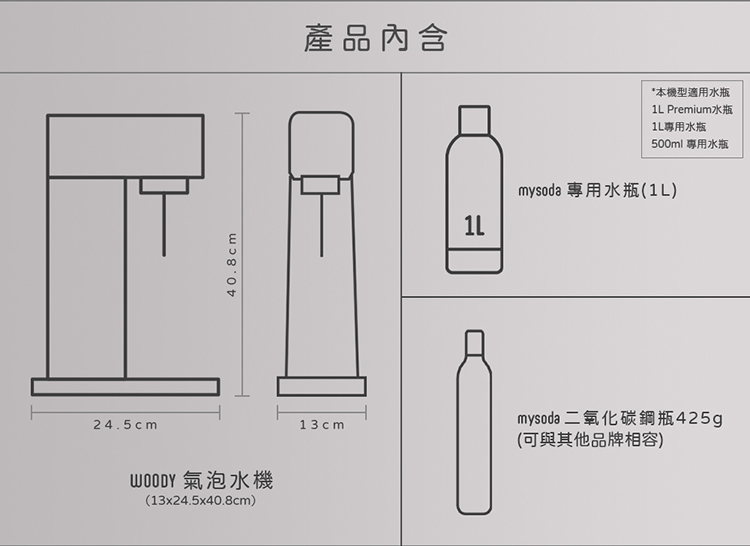 產品內含

40.8cm

24.5cm

13cm

WOODY 氣泡水機
(13x24.5x40.8cm)

*本機型適用水瓶
1L Premium水瓶
1L專用水瓶
500ml 專用水瓶

1L

mysoda 專用水瓶(1L)

mysoda 二氧化碳鋼瓶425g
(可與其他品牌相容)