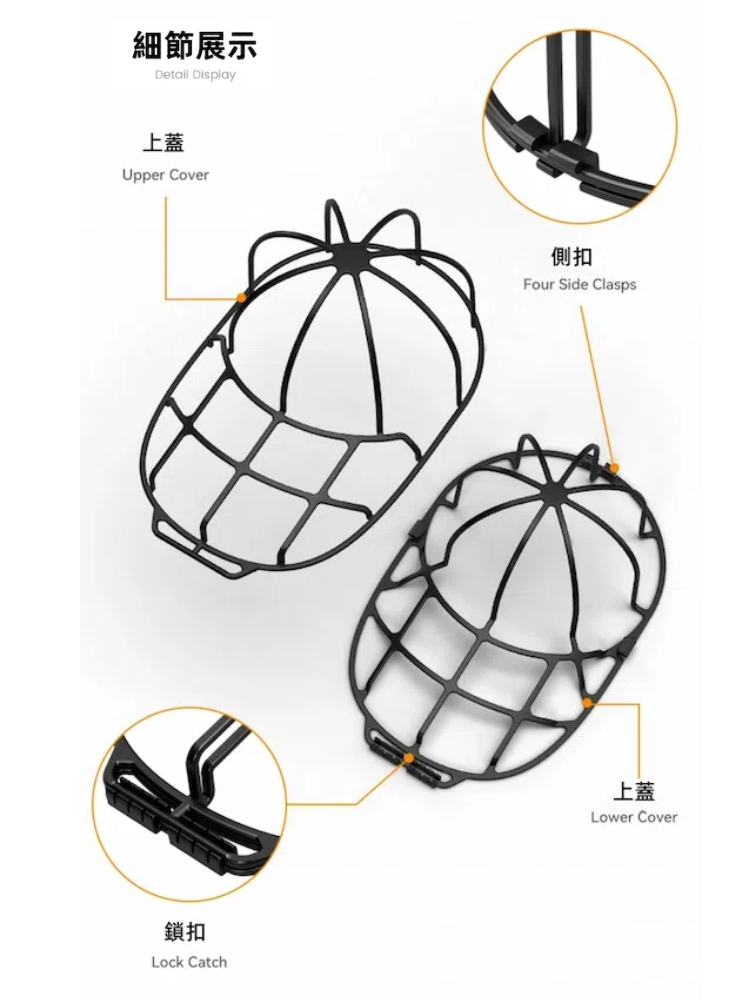 細節展示
Detail Display

上蓋
Upper Cover

側扣
Four Side Clasps

上蓋
Lower Cover

鎖扣
Lock Catch