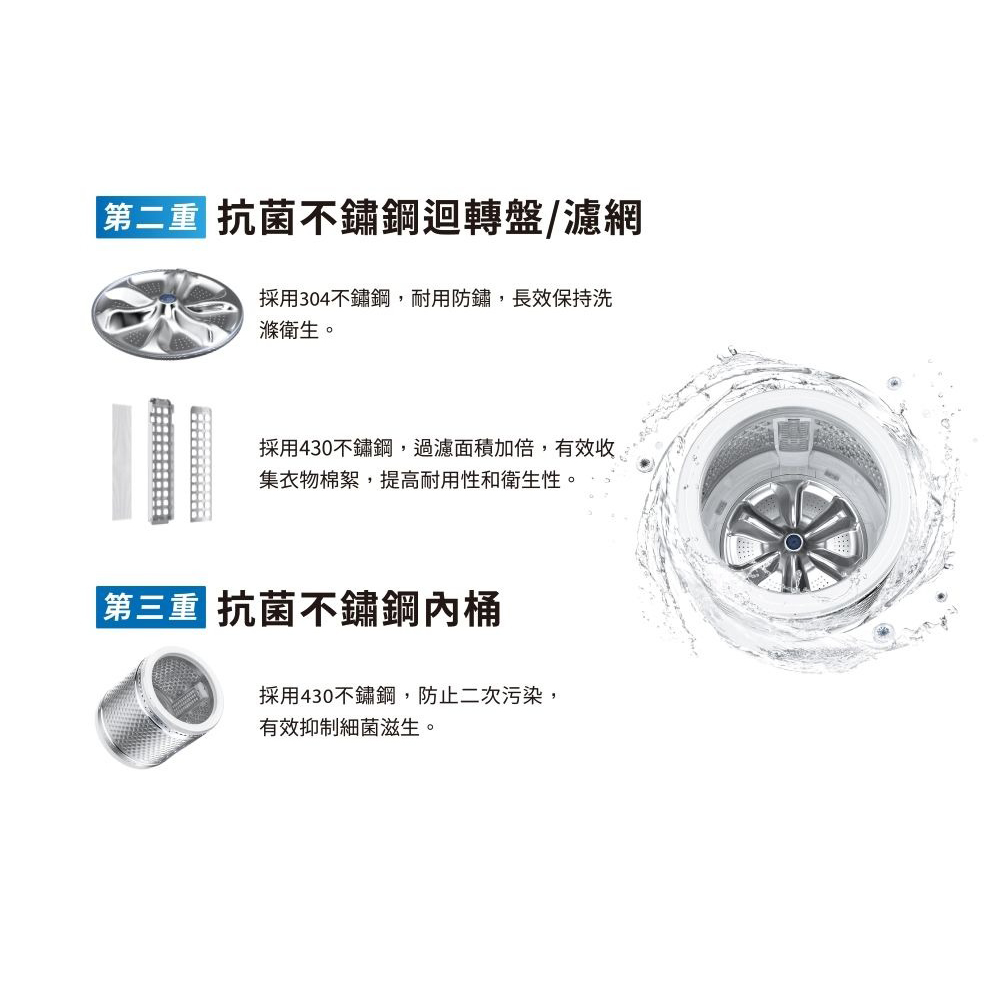 第二重 抗菌不鏽鋼迴轉盤/濾網

採用304不鏽鋼，耐用防鏽，長效保持洗滌衛生。

採用430不鏽鋼，過濾面積加倍，有效收集衣物棉絮，提高耐用性和衛生性。

第三重 抗菌不鏽鋼內桶

採用430不鏽鋼，防止二次污染，有效抑制細菌滋生。