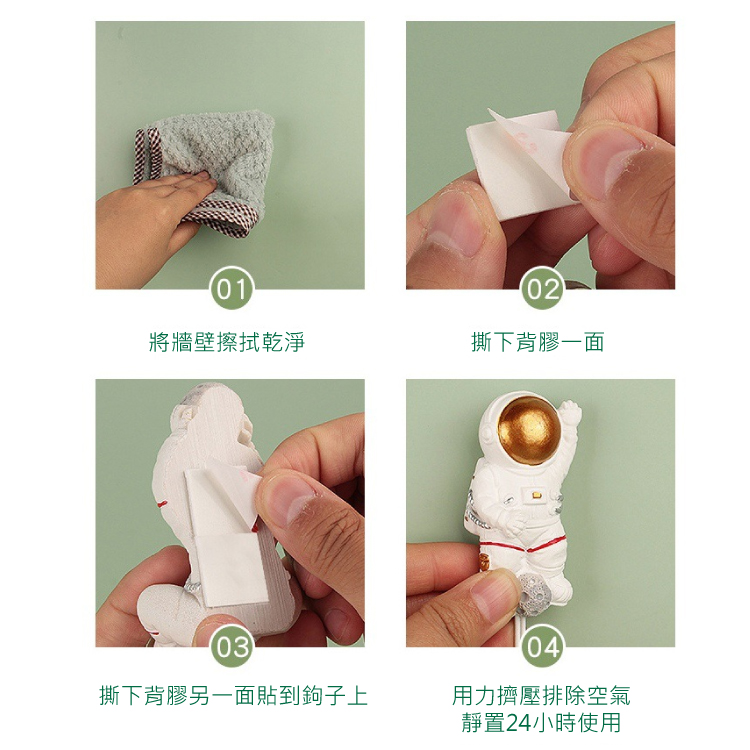 01

將牆壁擦拭乾淨

02

撕下背膠一面

03

撕下背膠另一面貼到鉤子上

04

用力擠壓排除空氣
靜置24小時使用