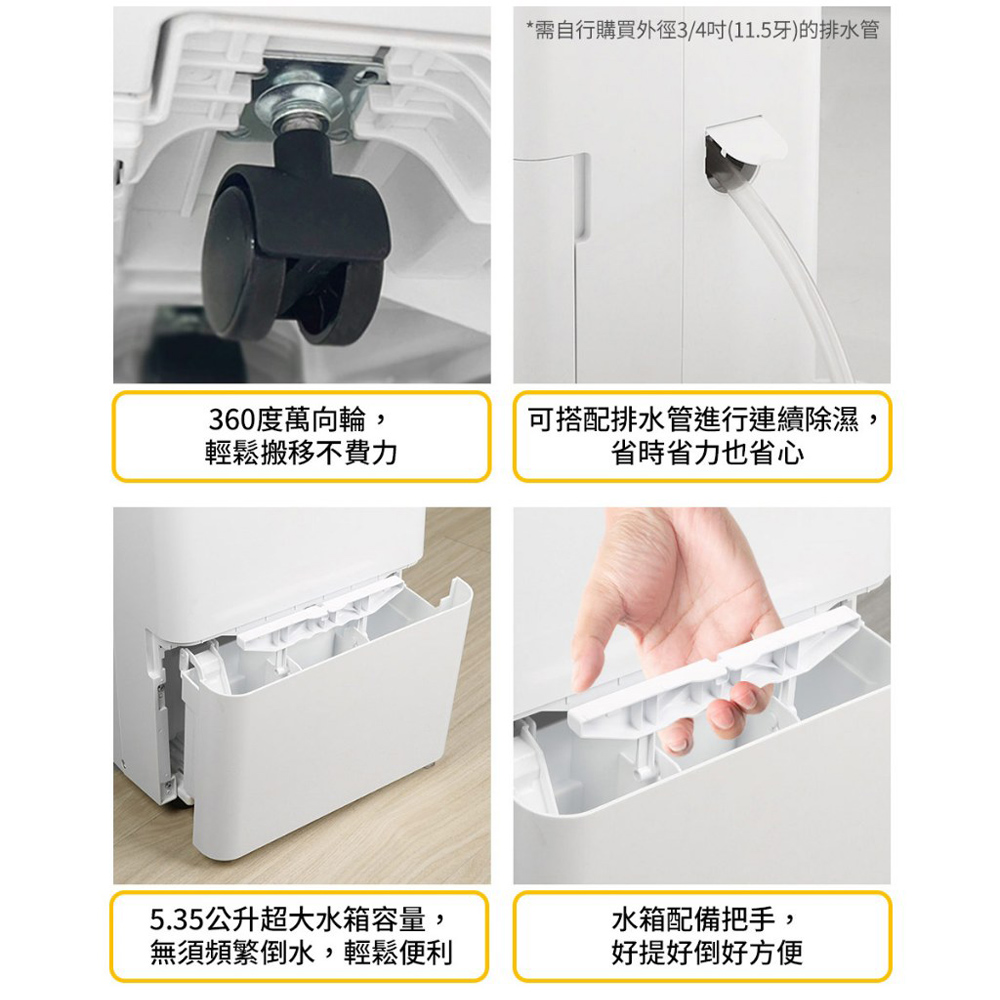 *需自行購買外徑3/4吋(11.5牙)的排水管

360度萬向輪，
輕鬆搬移不費力

可搭配排水管進行連續除濕，
省時省力也省心

5.35公升超大水箱容量，
無須頻繁倒水，輕鬆便利

水箱配備把手，
好提好倒好方便