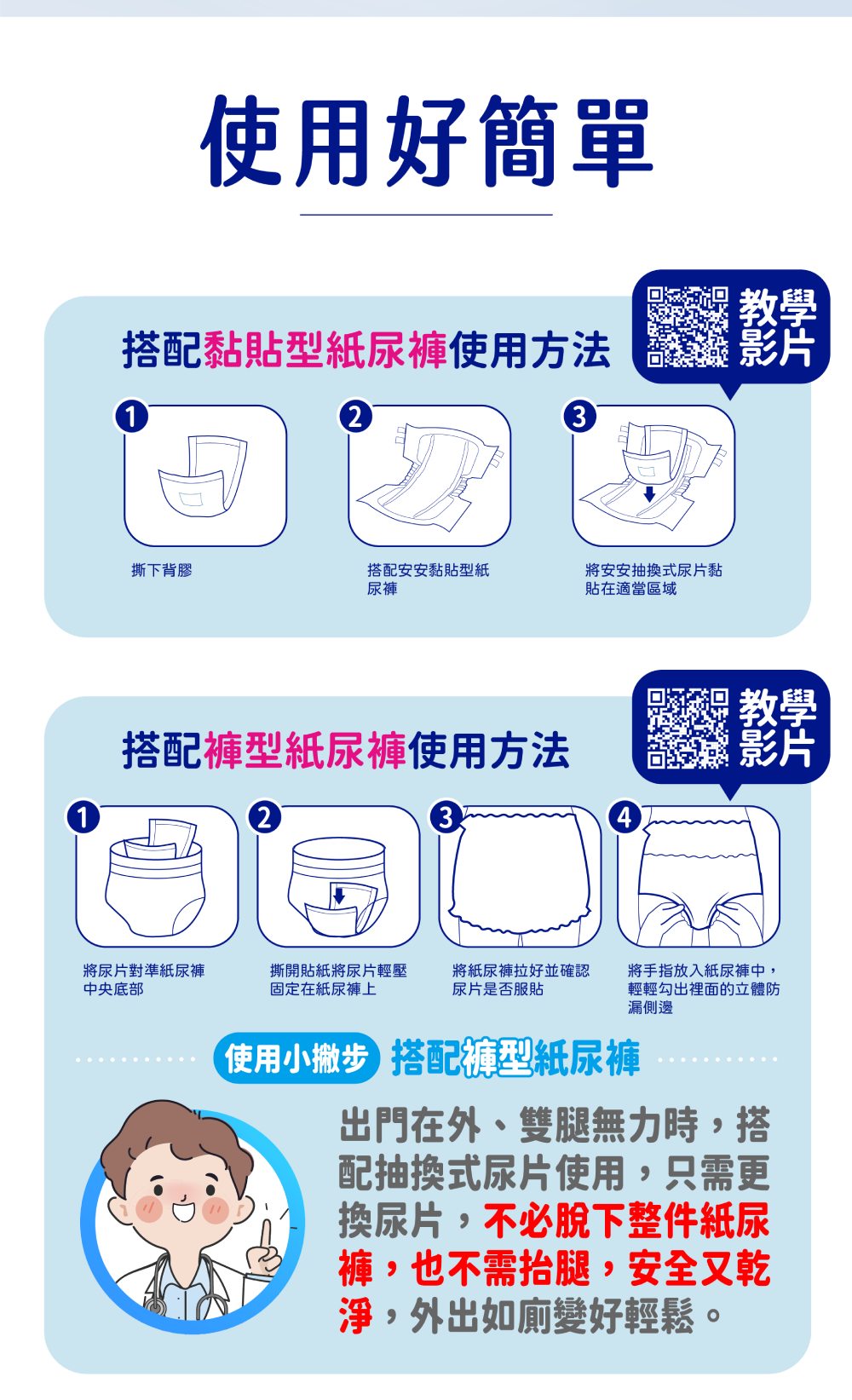 使用好簡單

搭配黏貼型紙尿褲使用方法

教學影片

1
撕下背膠

2
搭配安安黏貼型紙尿褲

3
將安安抽換式尿片黏貼在適當區域

搭配褲型紙尿褲使用方法

教學影片

1
將尿片對準紙尿褲中央底部

2
撕開貼紙將尿片輕壓固定在紙尿褲上

3
將紙尿褲拉好並確認尿片是否服貼

4
將手指放入紙尿褲中，輕輕勾出裡面的立體防漏側邊

使用小撇步 搭配褲型紙尿褲

出門在外、雙腿無力時，搭配抽換式尿片使用，只需更換尿片，不必脫下整件紙尿褲，也不需抬腿，安全又乾淨，外出如廁變好輕鬆。