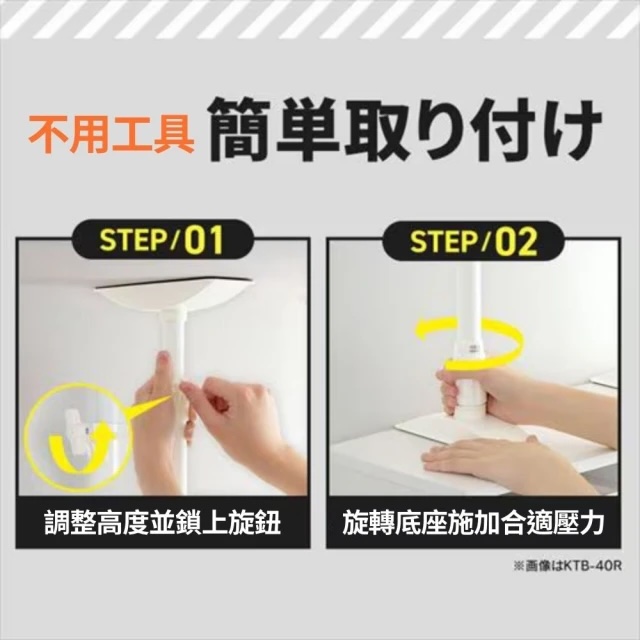 不用工具 簡単取り付け

STEP/01

調整高度並鎖上旋鈕

STEP/02

旋轉底座施加合適壓力

※画像はKTB-40R