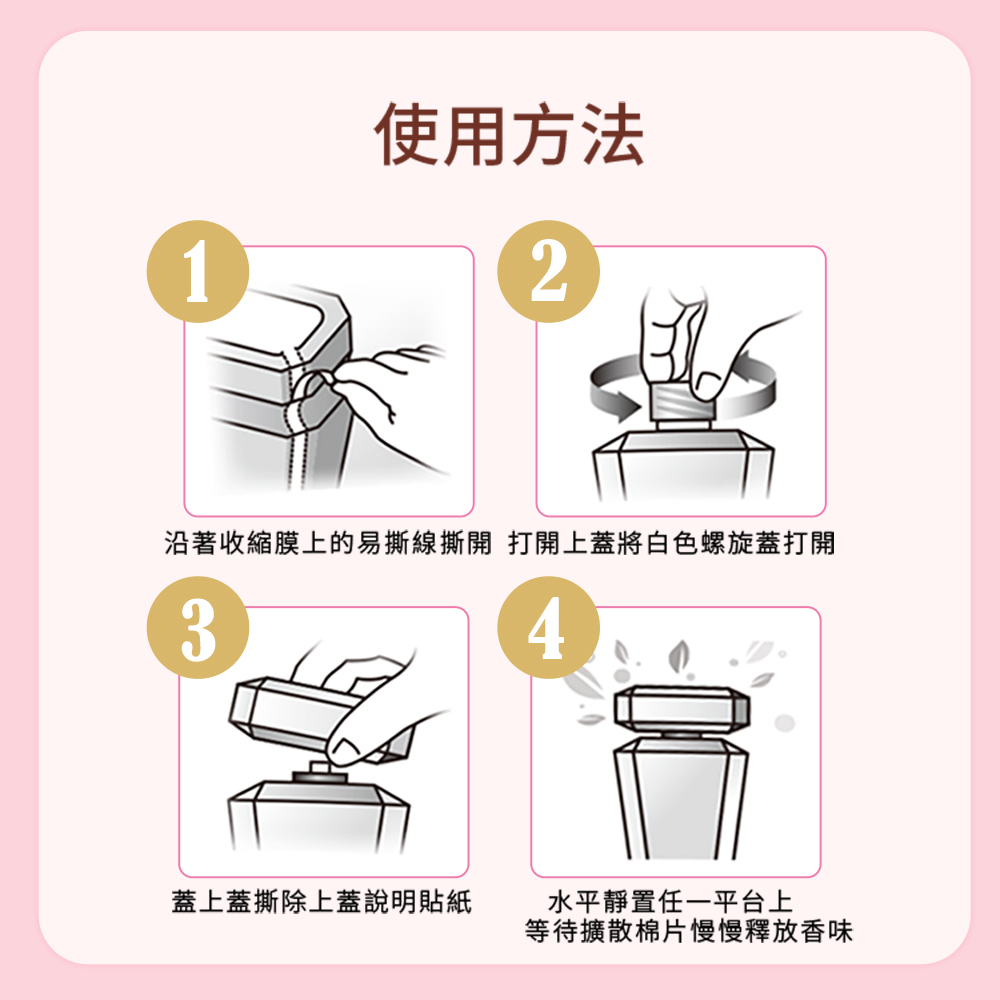 使用方法

1

沿著收縮膜上的易撕線撕開

2

打開上蓋將白色螺旋蓋打開

3

蓋上蓋撕除上蓋說明貼紙

4

水平靜置任一平台上
等待擴散棉片慢慢釋放香味