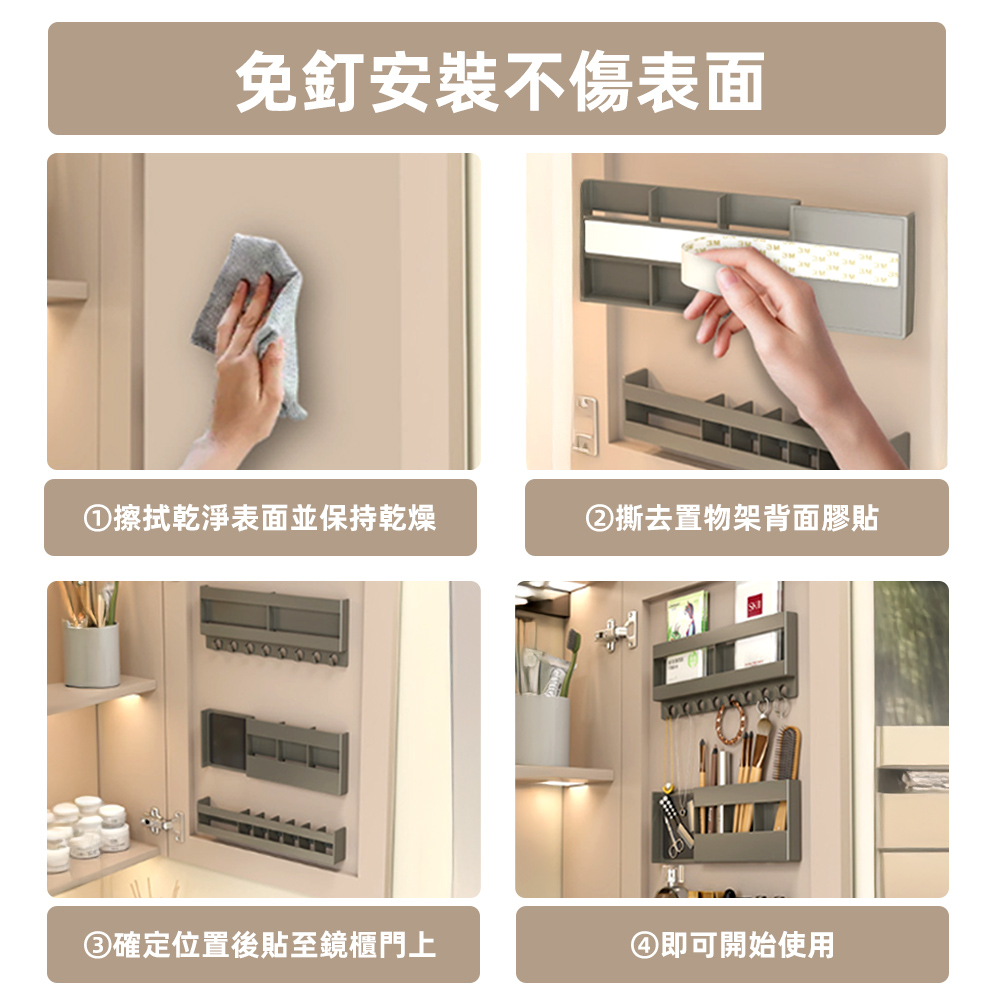 免釘安裝不傷表面

①擦拭乾淨表面並保持乾燥

②撕去置物架背面膠貼

③確定位置後貼至鏡櫃門上

④即可開始使用