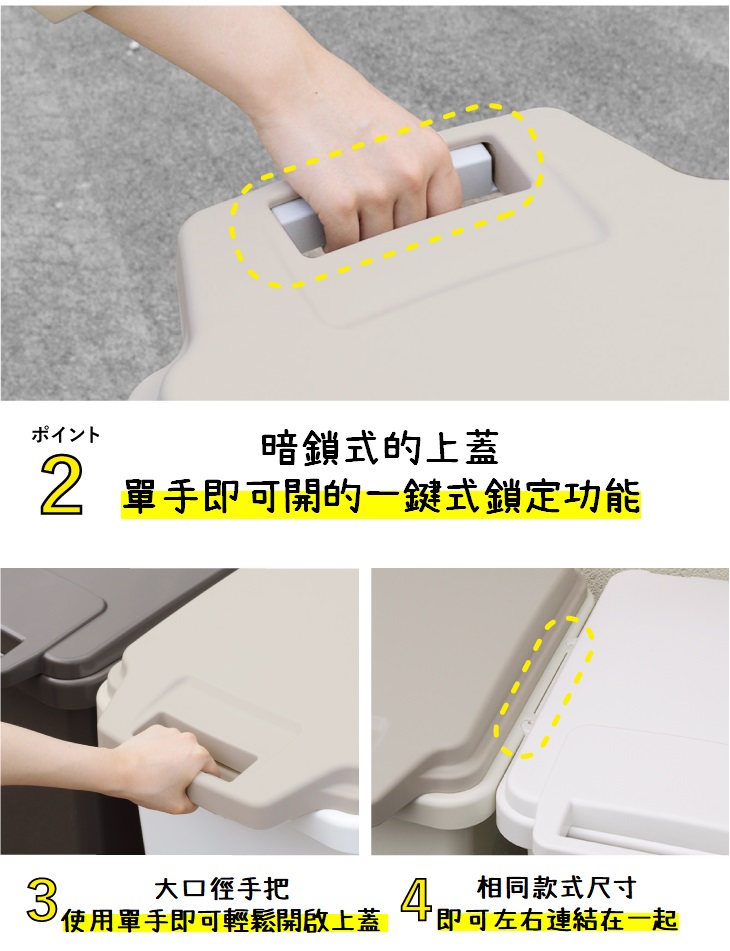 ポイント
2
暗鎖式的上蓋
單手即可開的一鍵式鎖定功能

3
大口徑手把
使用單手即可輕鬆開啟上蓋

4
相同款式尺寸
即可左右連結在一起