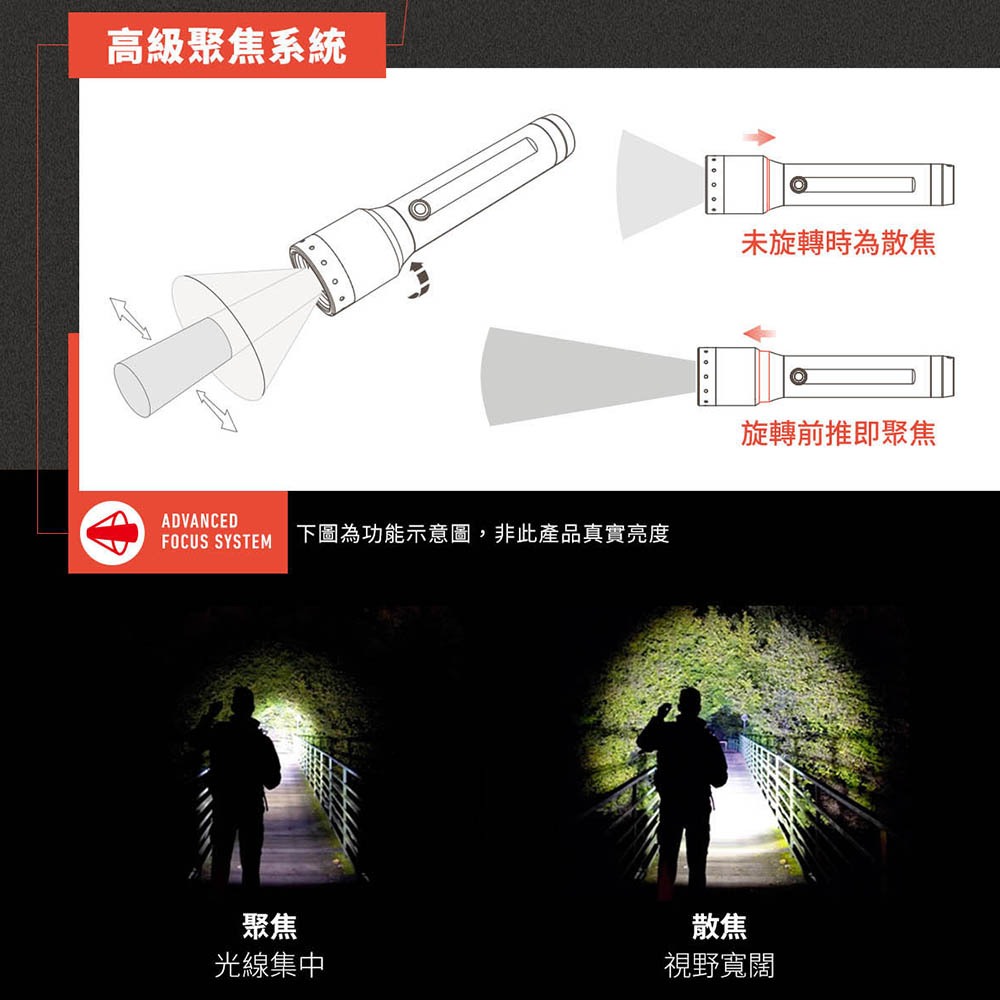 高級聚焦系統

未旋轉時為散焦

旋轉前推即聚焦

ADVANCED FOCUS SYSTEM

下圖為功能示意圖，非此產品真實亮度

聚焦
光線集中

散焦
視野寬闊