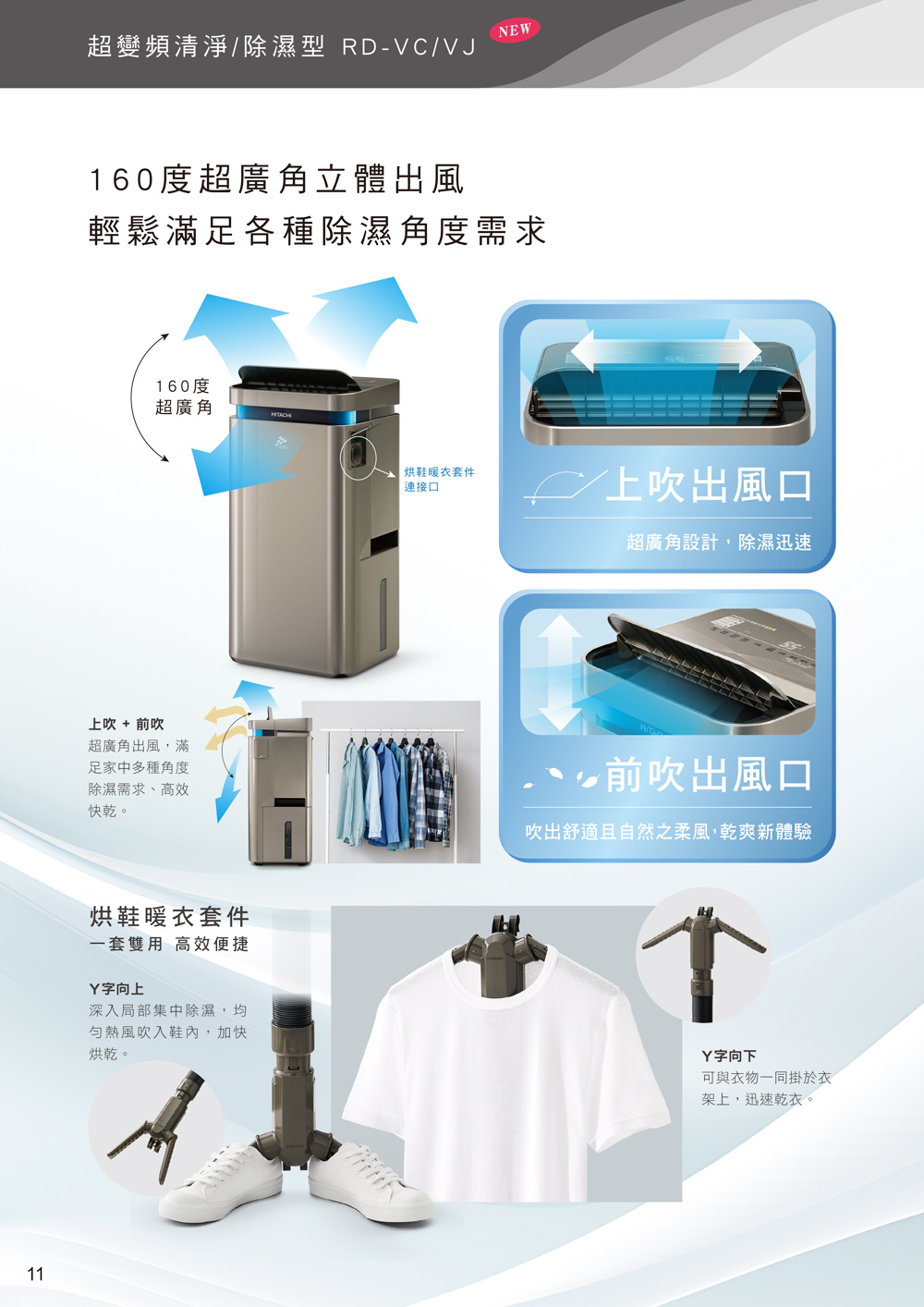 超變頻清淨/除濕型 RD-VC/VJ NEW

160度超廣角立體出風
輕鬆滿足各種除濕角度需求

160度
超廣角

HITACHI

烘鞋暖衣套件
連接口

上吹出風口

超廣角設計，除濕迅速

前吹出風口

吹出舒適且自然之柔風，乾爽新體驗

上吹 + 前吹
超廣角出風，滿足家中多種角度除濕需求、高效快乾。

烘鞋暖衣套件
一套雙用 高效便捷

Y字向上
深入局部集中除濕，均勻熱風吹入鞋內，加快烘乾。

Y字向下
可與衣物一同掛於衣架上，迅速乾衣。

11