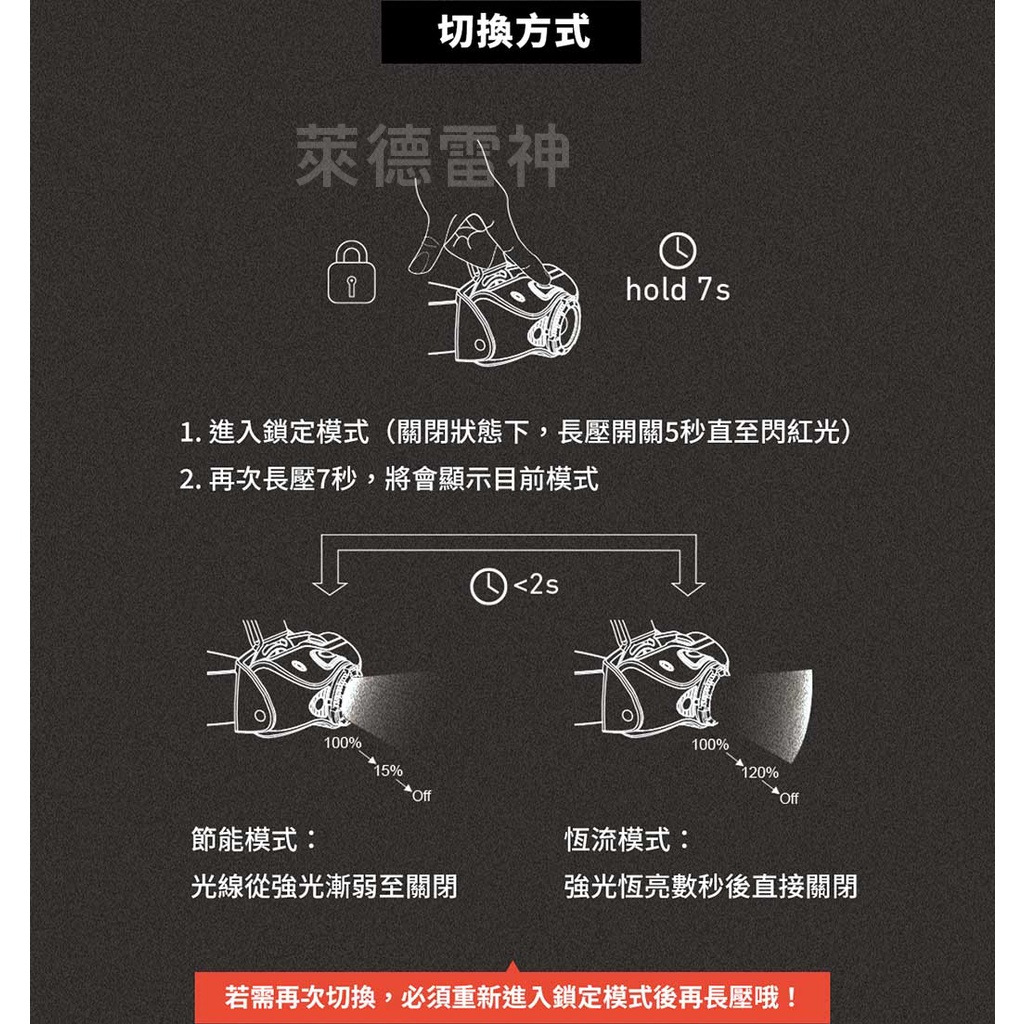 切換方式

萊德雷神

hold 7s

1. 進入鎖定模式（關閉狀態下，長壓開關5秒直至閃紅光）
2. 再次長壓7秒，將會顯示目前模式

<2s

100%
15%
Off

100%
120%
Off

節能模式：
光線從強光漸弱至關閉

恆流模式：
強光恆亮數秒後直接關閉

若需再次切換，必須重新進入鎖定模式後再長壓哦！