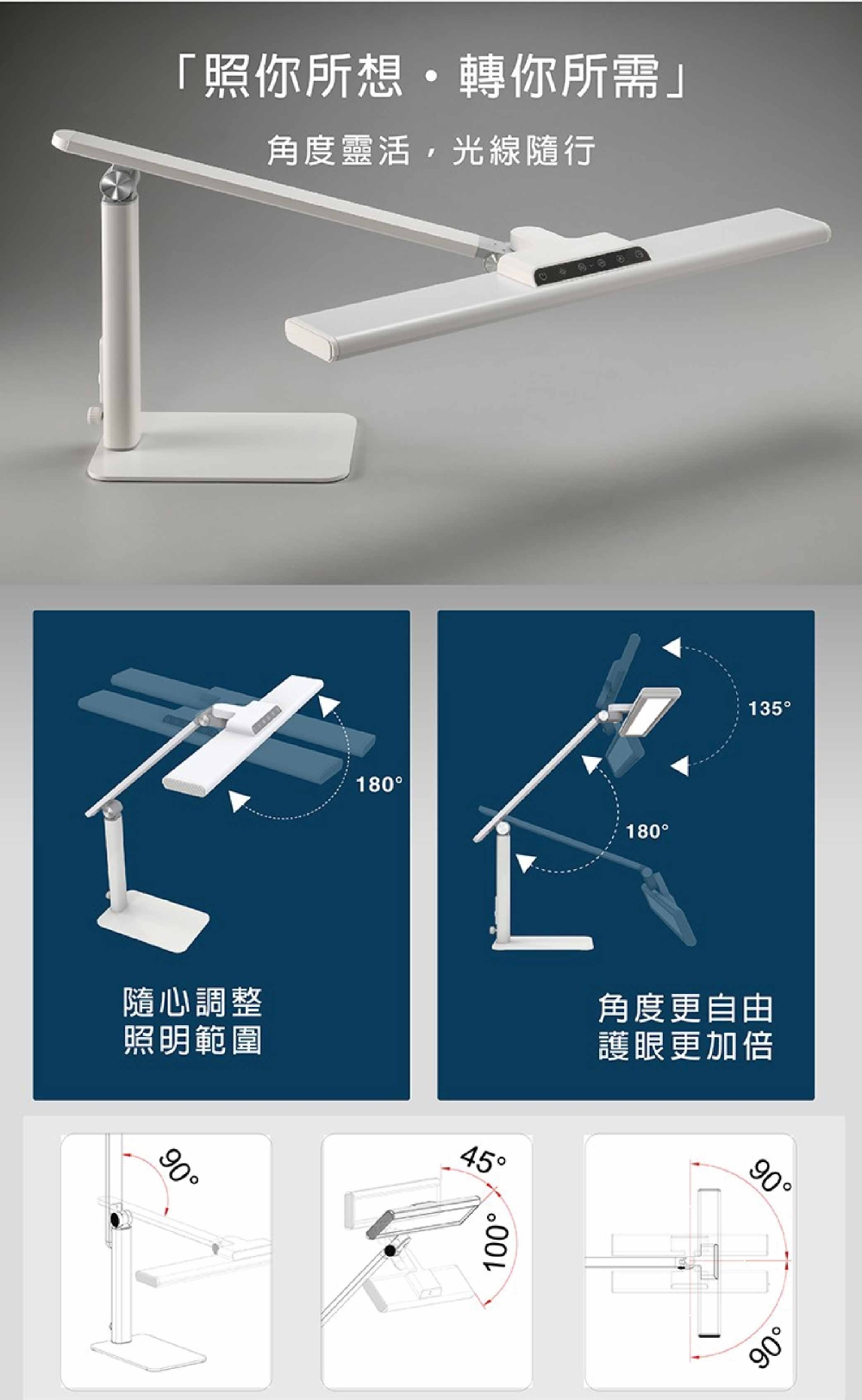 「照你所想・轉你所需」

角度靈活，光線隨行

180°

隨心調整
照明範圍

135°

180°

角度更自由
護眼更加倍

90°

45°

100°

90°

90°