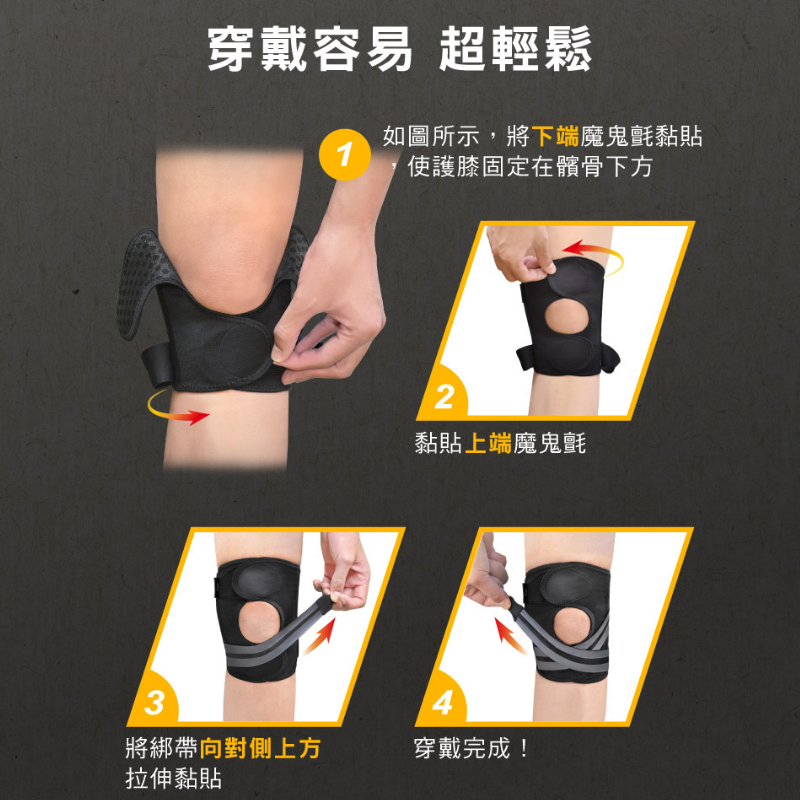 穿戴容易 超輕鬆

1 如圖所示，將下端魔鬼氈黏貼，使護膝固定在髕骨下方

2

黏貼上端魔鬼氈

3

將綁帶向對側上方拉伸黏貼

4

穿戴完成！