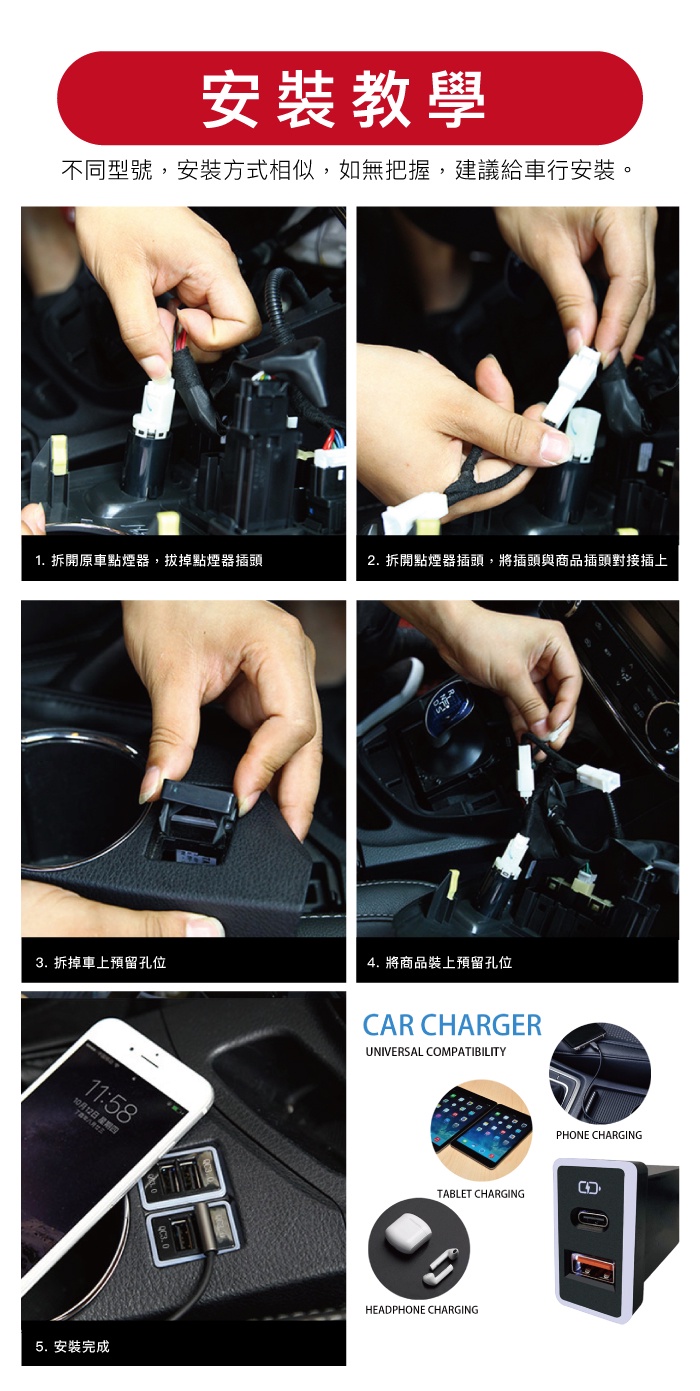 安裝教學

不同型號，安裝方式相似，如無把握，建議給車行安裝。

1. 拆開原車點煙器，拔掉點煙器插頭

2. 拆開點煙器插頭，將插頭與商品插頭對接插上

3. 拆掉車上預留孔位

4. 將商品裝上預留孔位

11:58

QC3.0

5. 安裝完成

CAR CHARGER

UNIVERSAL COMPATIBILITY

PHONE CHARGING

TABLET CHARGING

HEADPHONE CHARGING