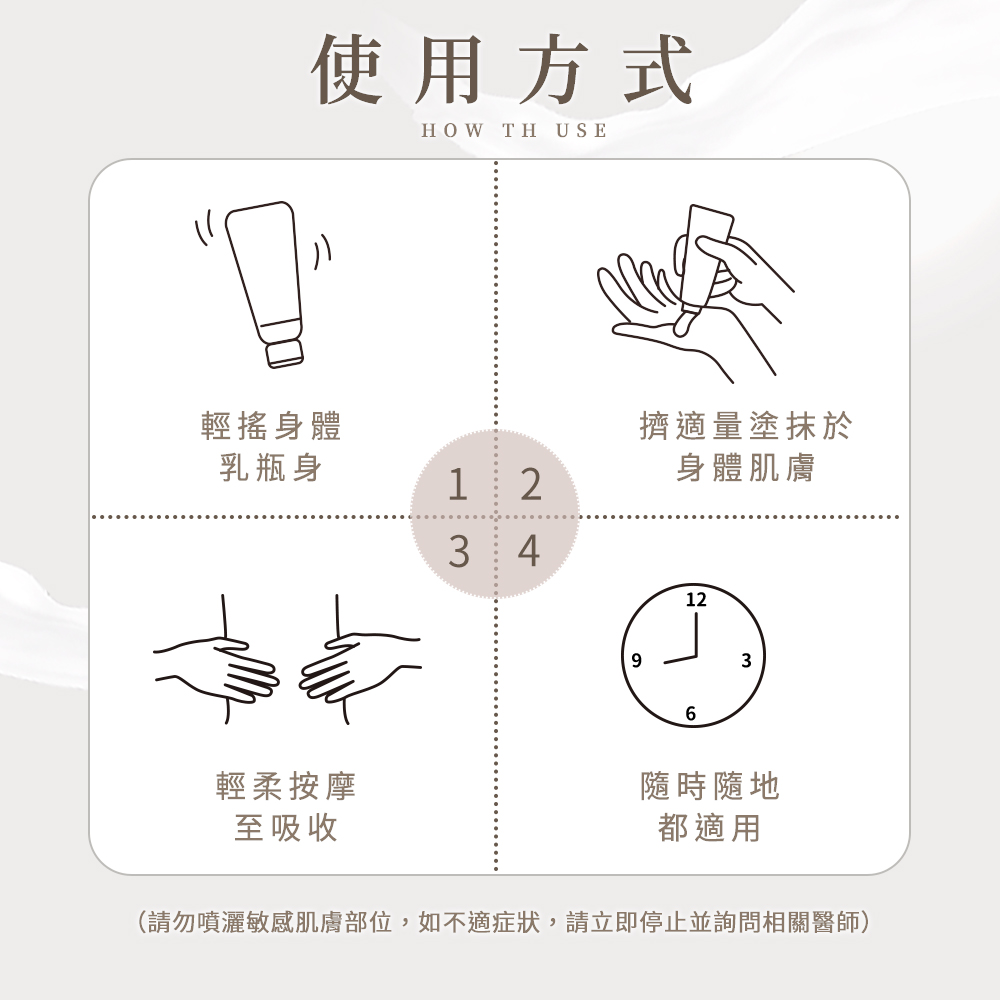 使用方式

HOW TH USE

輕搖身體
乳瓶身

擠適量塗抹於
身體肌膚

1 2
3 4

12
9
3
6

輕柔按摩
至吸收

隨時隨地
都適用

（請勿噴灑敏感肌膚部位，如不適症狀，請立即停止並詢問相關醫師）