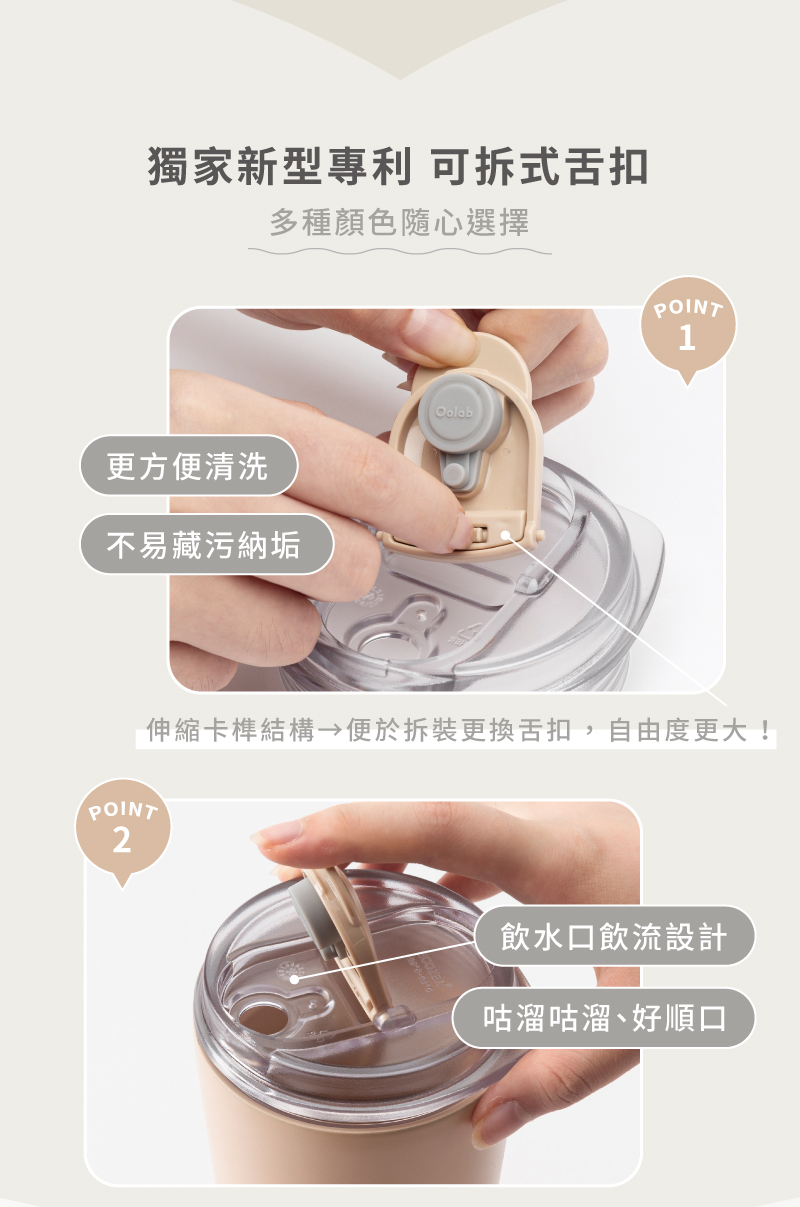 獨家新型專利 可拆式舌扣

多種顏色隨心選擇

POINT 1

Oolab

更方便清洗

不易藏污納垢

伸縮卡榫結構→便於拆裝更換舌扣，自由度更大！

POINT 2

飲水口飲流設計

咕溜咕溜、好順口