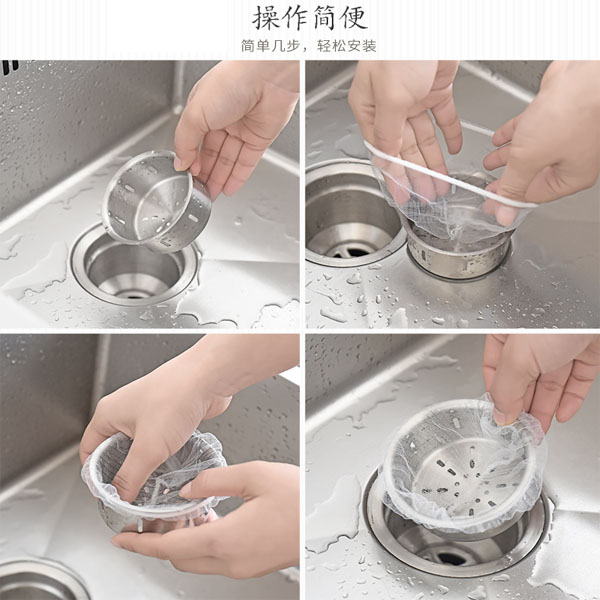 操作简便

简单几步，轻松安装