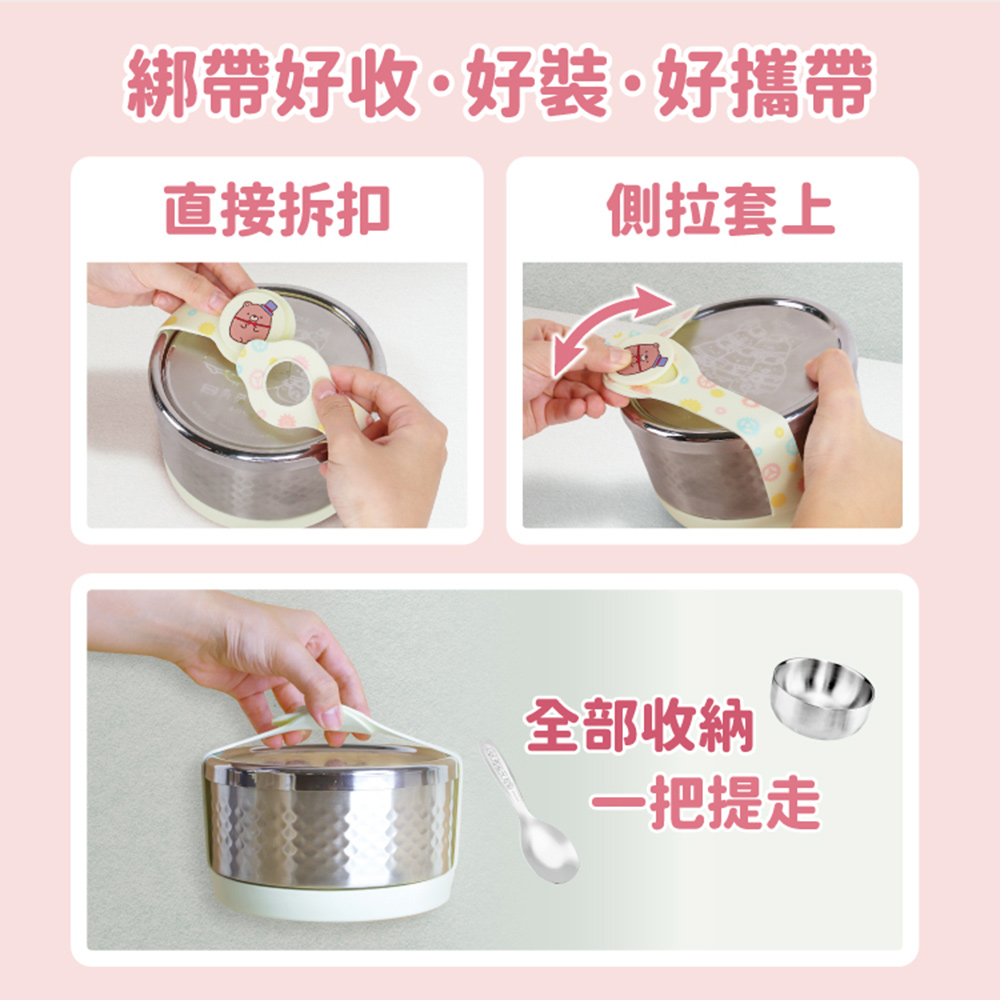 綁帶好收·好裝·好攜帶

直接拆扣

側拉套上

全部收納
一把提走