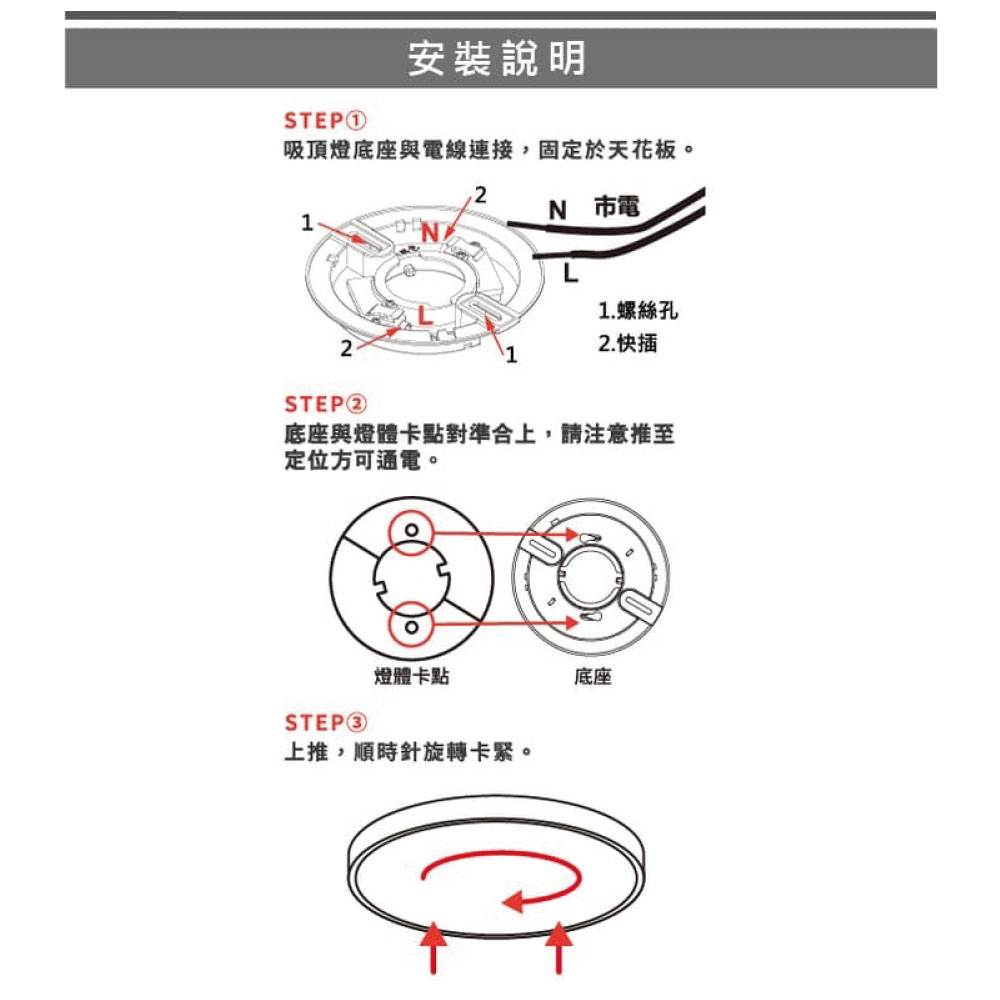 安裝說明

STEP①
吸頂燈底座與電線連接，固定於天花板。

1
2
N
L
2
1
N 市電
L
1.螺絲孔
2.快插

STEP②
底座與燈體卡點對準合上，請注意推至定位方可通電。

燈體卡點
底座

STEP③
上推，順時針旋轉卡緊。