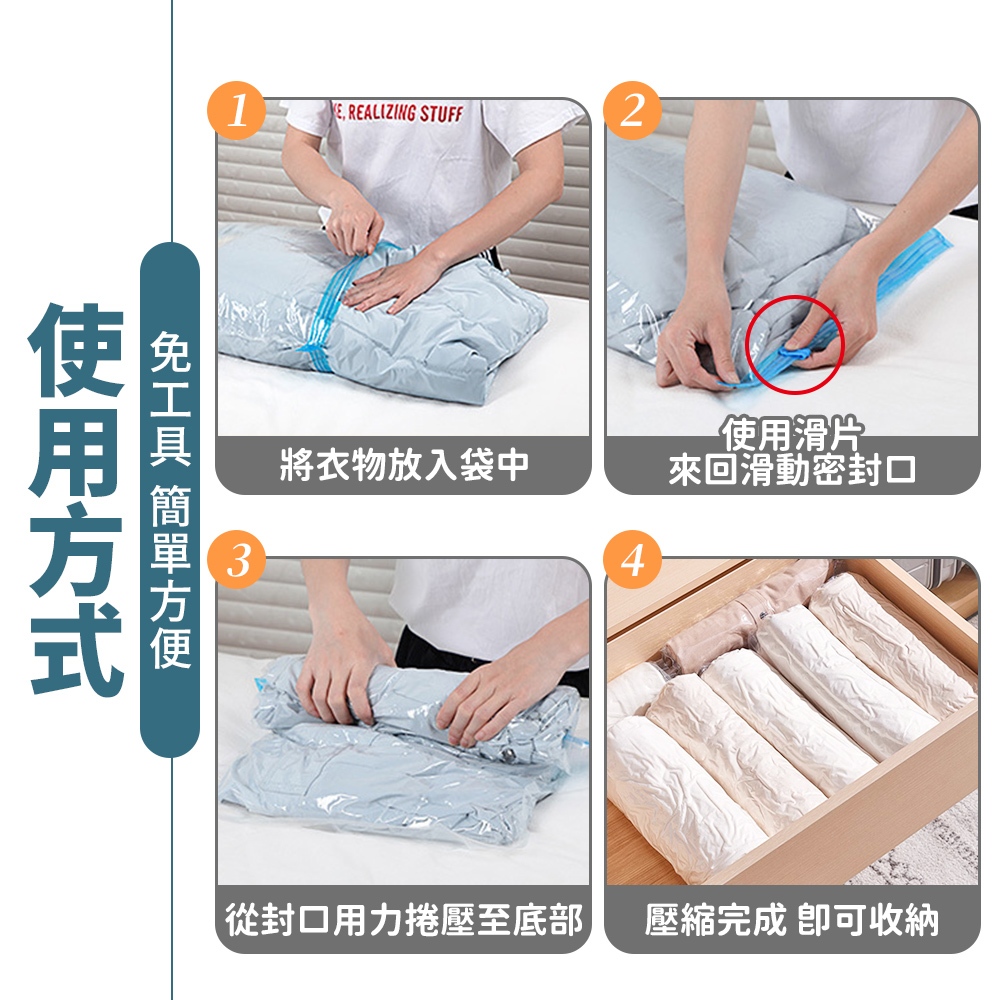 使用方式

免工具 簡單方便

1
E, REALIZING STUFF
將衣物放入袋中

2
使用滑片
來回滑動密封口

3
從封口用力捲壓至底部

4
壓縮完成 即可收納