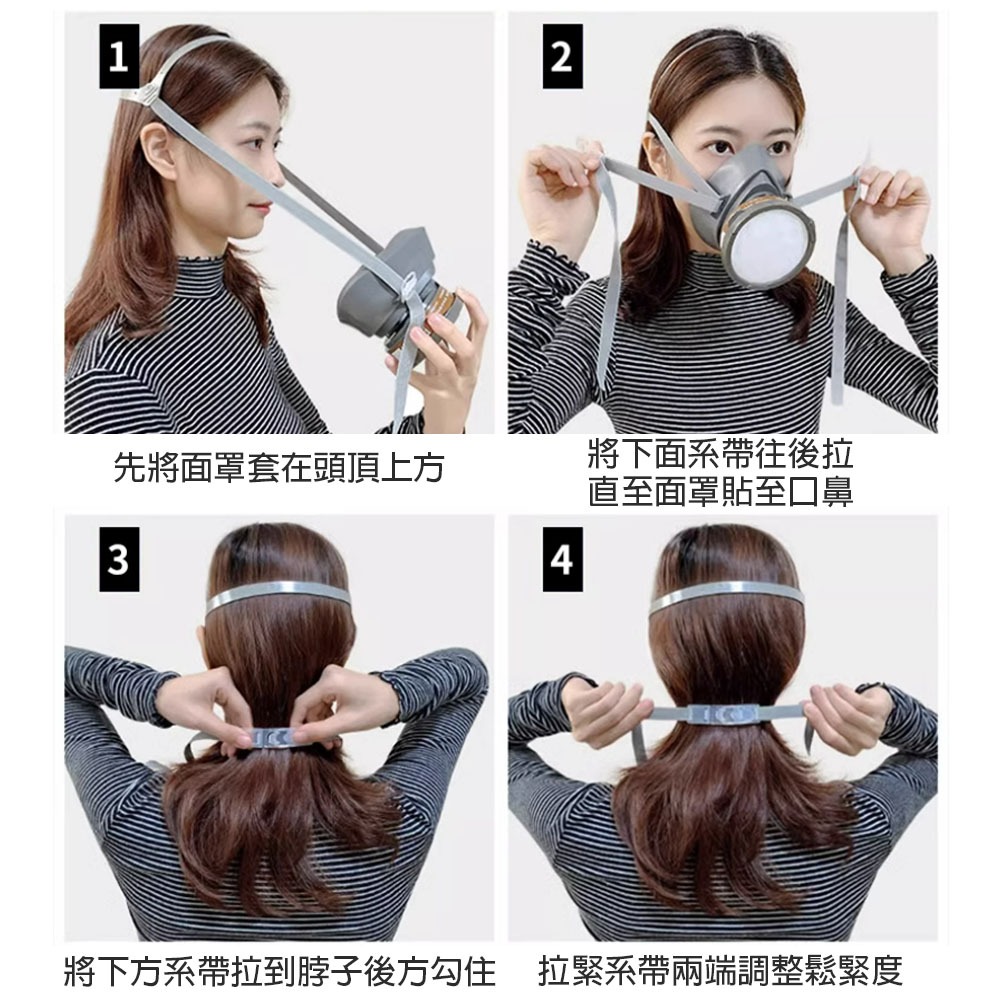 1

先將面罩套在頭頂上方

2

將下面系帶往後拉
直至面罩貼至口鼻

3

將下方系帶拉到脖子後方勾住

4

拉緊系帶兩端調整鬆緊度