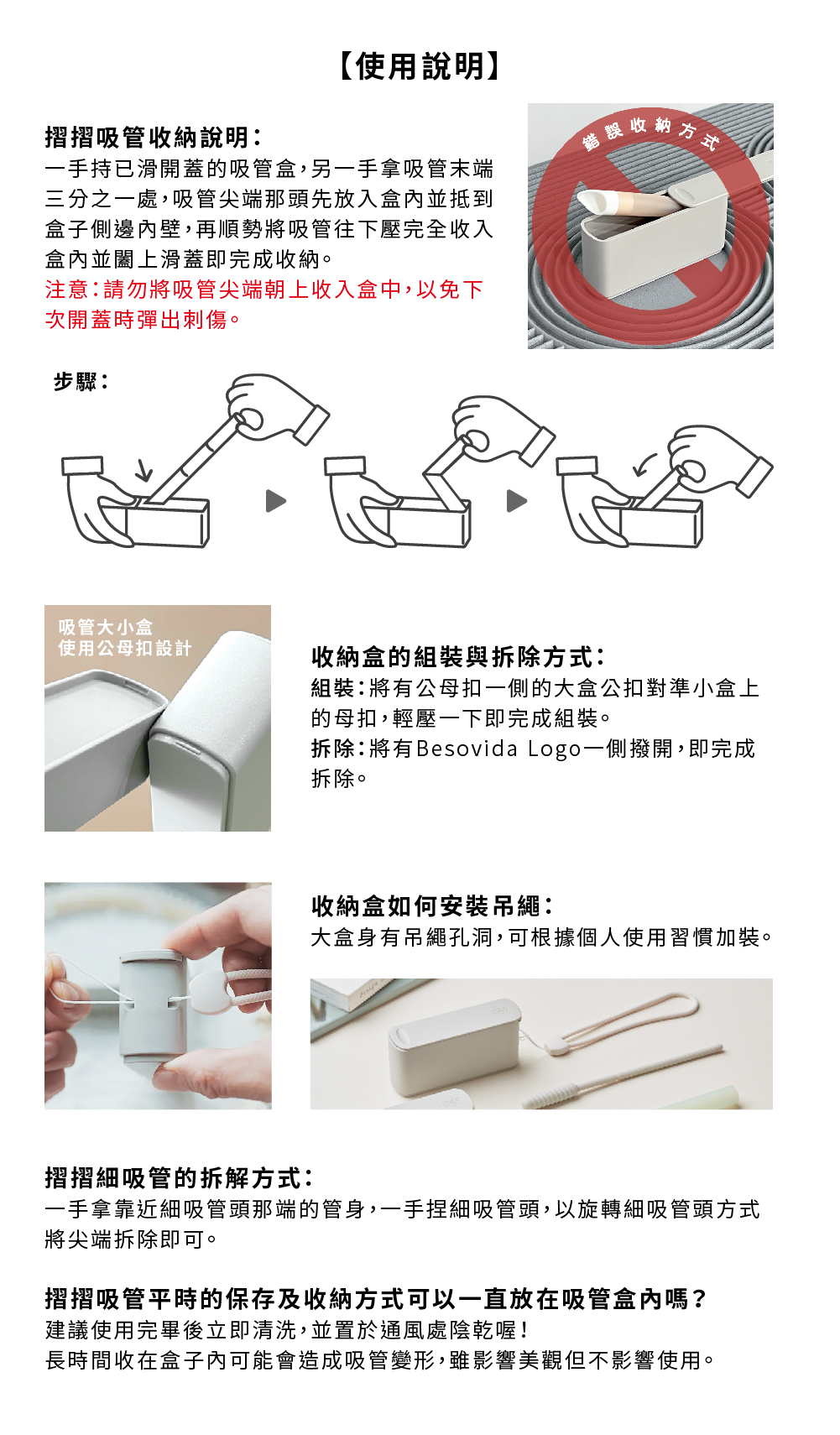 【使用說明】

摺摺吸管收納說明：
一手持已滑開蓋的吸管盒，另一手拿吸管末端三分之一處，吸管尖端那頭先放入盒內並抵到盒子側邊內壁，再順勢將吸管往下壓完全收入盒內並闔上滑蓋即完成收納。
注意：請勿將吸管尖端朝上收入盒中，以免下次開蓋時彈出刺傷。

錯誤收納方式

步驟：

吸管大小盒
使用公母扣設計

收納盒的組裝與拆除方式：
組裝：將有公母扣一側的大盒公扣對準小盒上的母扣，輕壓一下即完成組裝。
拆除：將有Besovida Logo一側撥開，即完成拆除。

收納盒如何安裝吊繩：
大盒身有吊繩孔洞，可根據個人使用習慣加裝。

摺摺細吸管的拆解方式：
一手拿靠近細吸管頭那端的管身，一手捏細吸管頭，以旋轉細吸管頭方式將尖端拆除即可。

摺摺吸管平時的保存及收納方式可以一直放在吸管盒內嗎？
建議使用完畢後立即清洗，並置於通風處陰乾喔！
長時間收在盒子內可能會造成吸管變形，雖影響美觀但不影響使用。