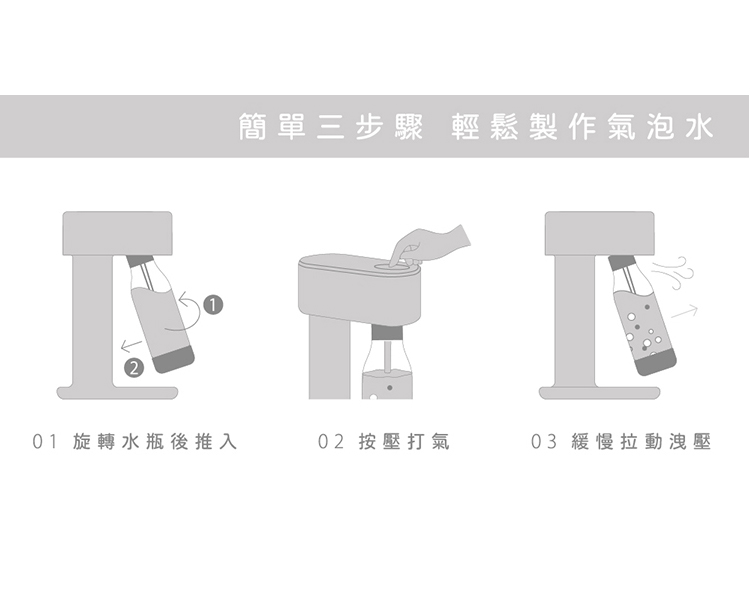 簡單三步驟 輕鬆製作氣泡水

1

2

01 旋轉水瓶後推入

02 按壓打氣

03 緩慢拉動洩壓