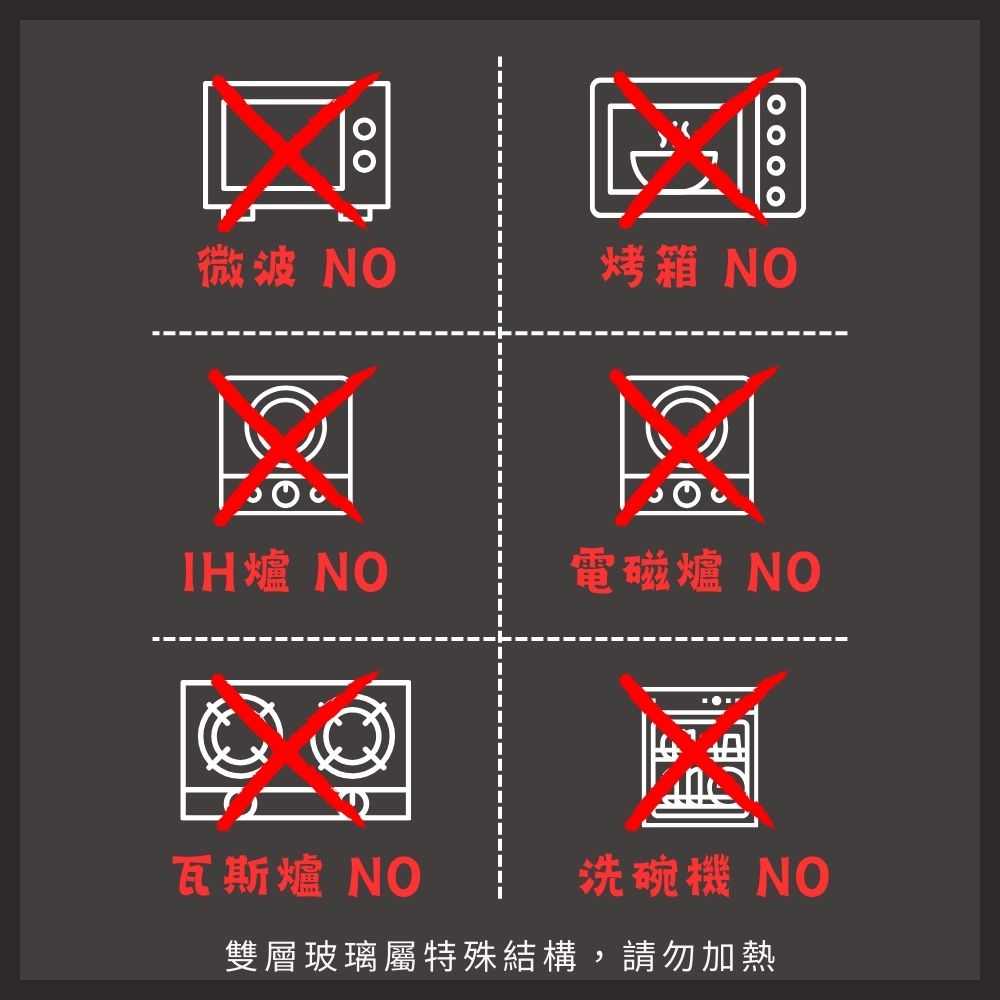 微波 NO

烤箱 NO

IH爐 NO

電磁爐 NO

瓦斯爐 NO

洗碗機 NO

雙層玻璃屬特殊結構，請勿加熱