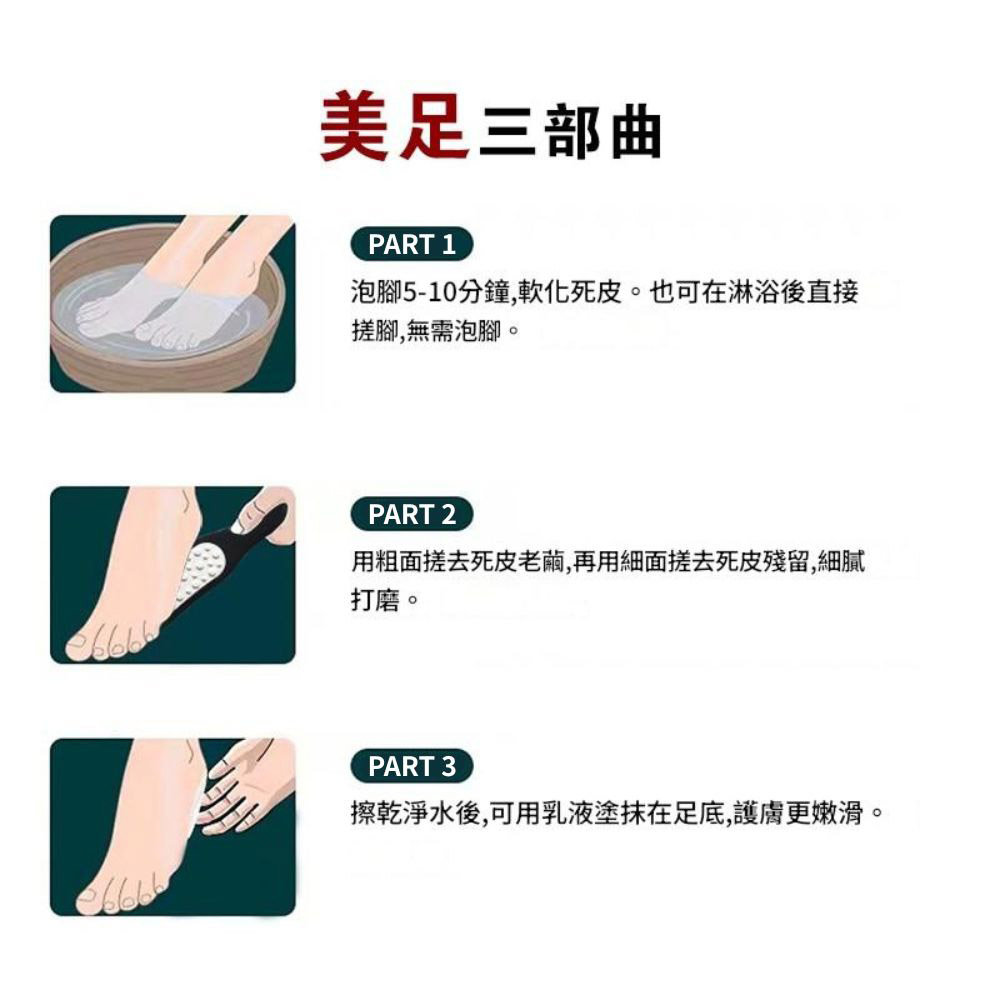 美足三部曲

PART 1
泡腳5-10分鐘,軟化死皮。也可在淋浴後直接搓腳,無需泡腳。

PART 2
用粗面搓去死皮老繭,再用細面搓去死皮殘留,細膩打磨。

PART 3
擦乾淨水後,可用乳液塗抹在足底,護膚更嫩滑。