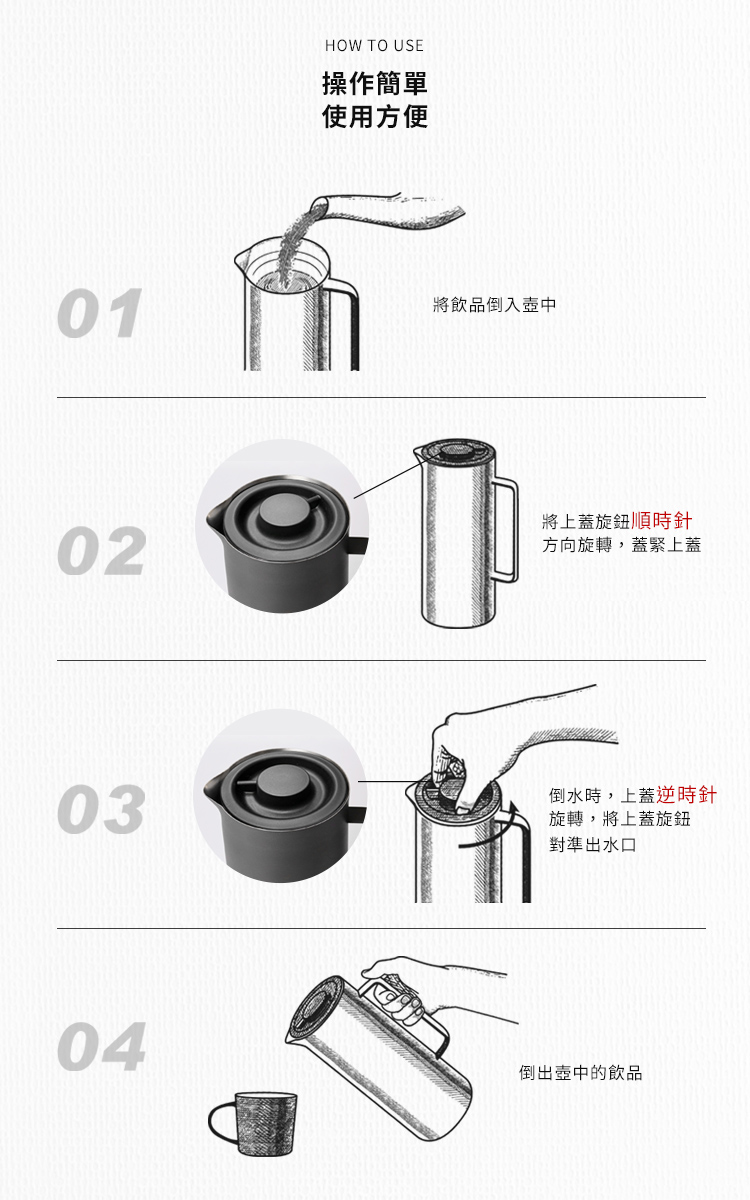 HOW TO USE

操作簡單
使用方便

01

將飲品倒入壺中

02

將上蓋旋鈕順時針方向旋轉，蓋緊上蓋

03

倒水時，上蓋逆時針旋轉，將上蓋旋鈕對準出水口

04

倒出壺中的飲品