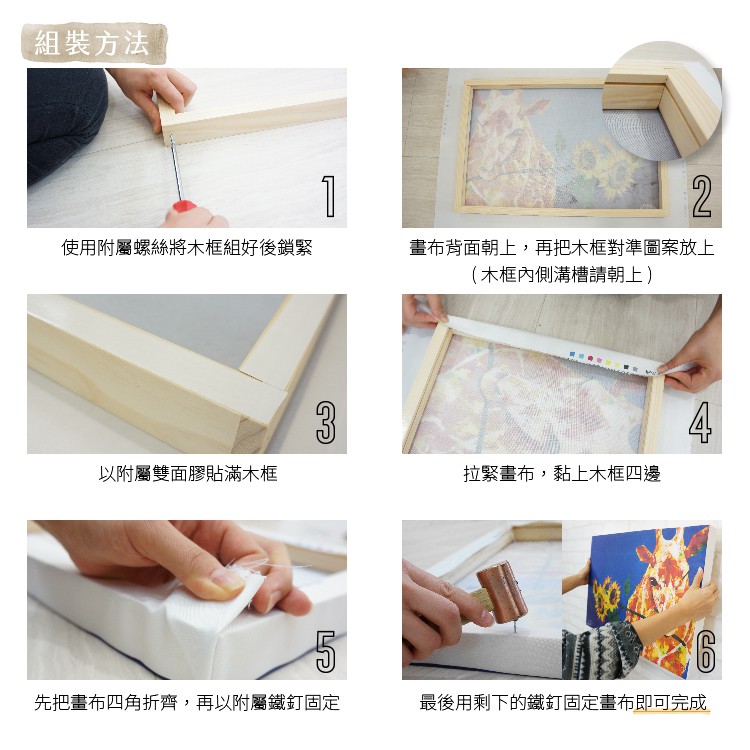 組裝方法

1

使用附屬螺絲將木框組好後鎖緊

2

畫布背面朝上，再把木框對準圖案放上
（木框內側溝槽請朝上）

3

以附屬雙面膠貼滿木框

4

拉緊畫布，黏上木框四邊

5

先把畫布四角折齊，再以附屬鐵釘固定

6

最後用剩下的鐵釘固定畫布即可完成