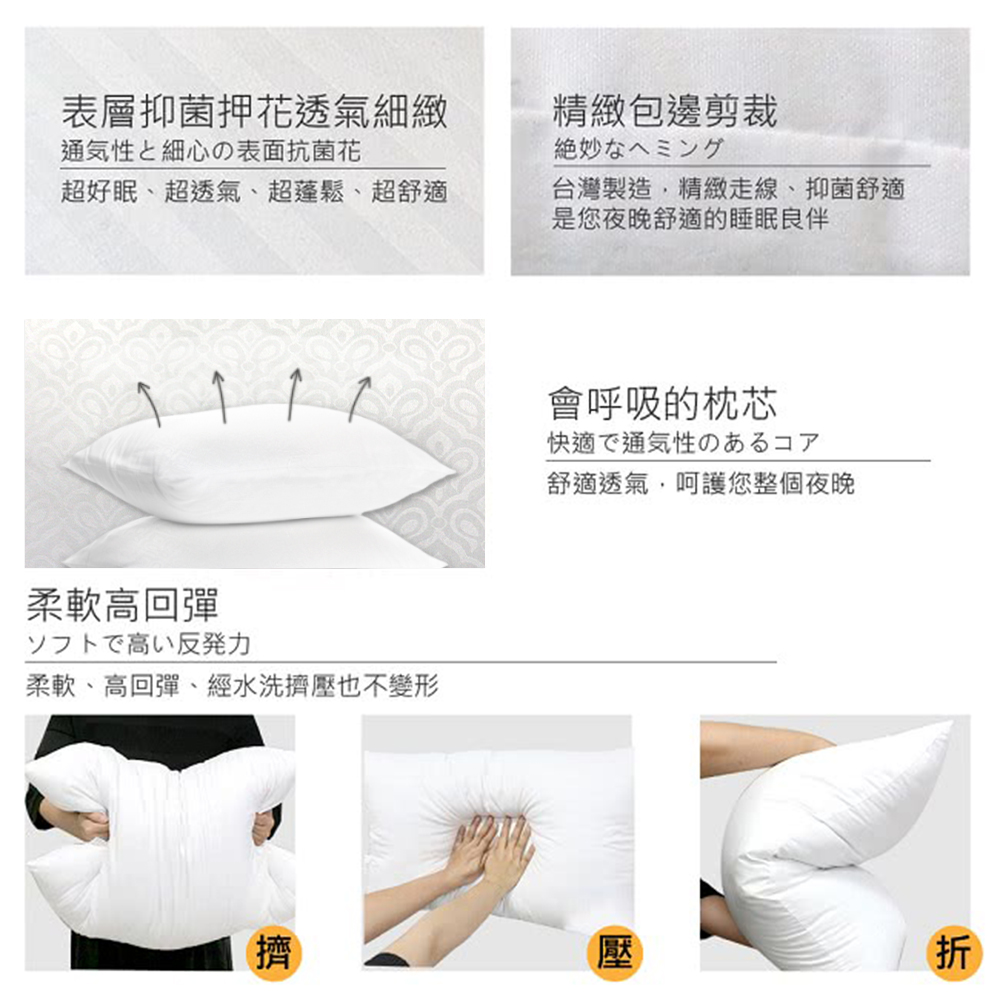 表層抑菌押花透氣細緻
通気性と細心の表面抗菌花
超好眠、超透氣、超蓬鬆、超舒適

精緻包邊剪裁
絶妙なヘミング
台灣製造，精緻走線、抑菌舒適
是您夜晚舒適的睡眠良伴

會呼吸的枕芯
快適で通気性のあるコア
舒適透氣，呵護您整個夜晚

柔軟高回彈
ソフトで高い反発力
柔軟、高回彈、經水洗擠壓也不變形

擠

壓

折