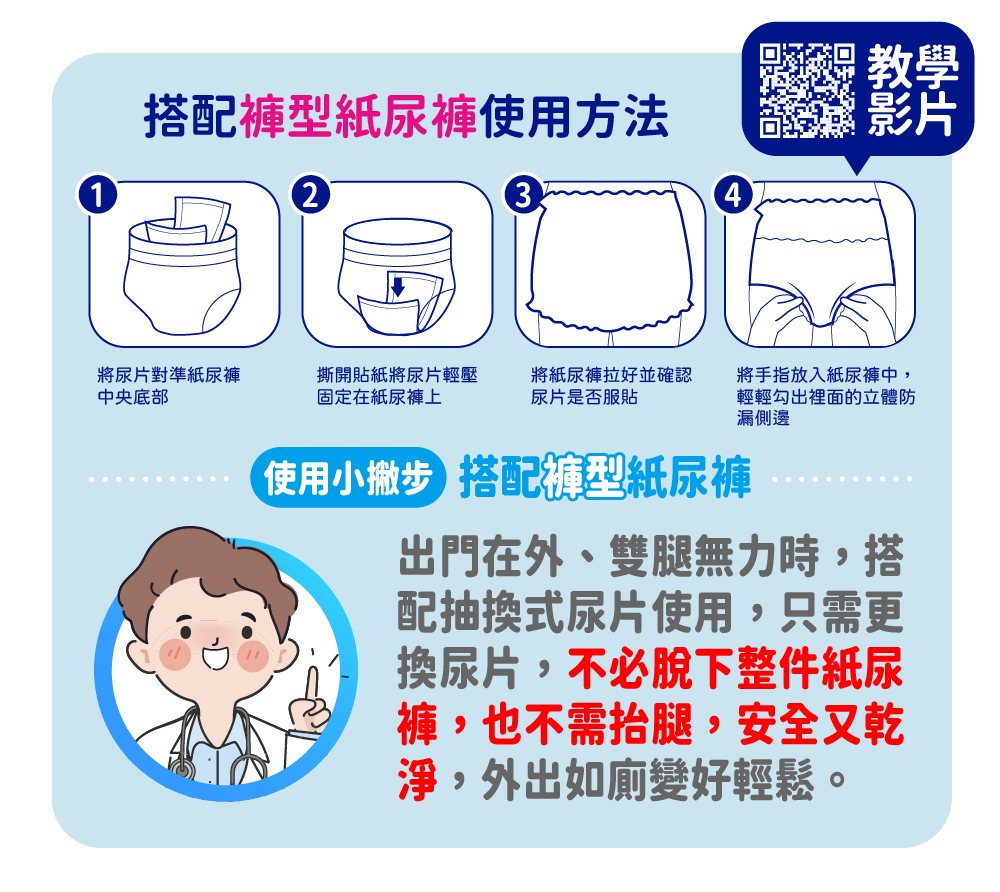 搭配褲型紙尿褲使用方法

教學影片

1
將尿片對準紙尿褲中央底部

2
撕開貼紙將尿片輕壓固定在紙尿褲上

3
將紙尿褲拉好並確認尿片是否服貼

4
將手指放入紙尿褲中，輕輕勾出裡面的立體防漏側邊

使用小撇步 搭配褲型紙尿褲

出門在外、雙腿無力時，搭配抽換式尿片使用，只需更換尿片，不必脫下整件紙尿褲，也不需抬腿，安全又乾淨，外出如廁變好輕鬆。