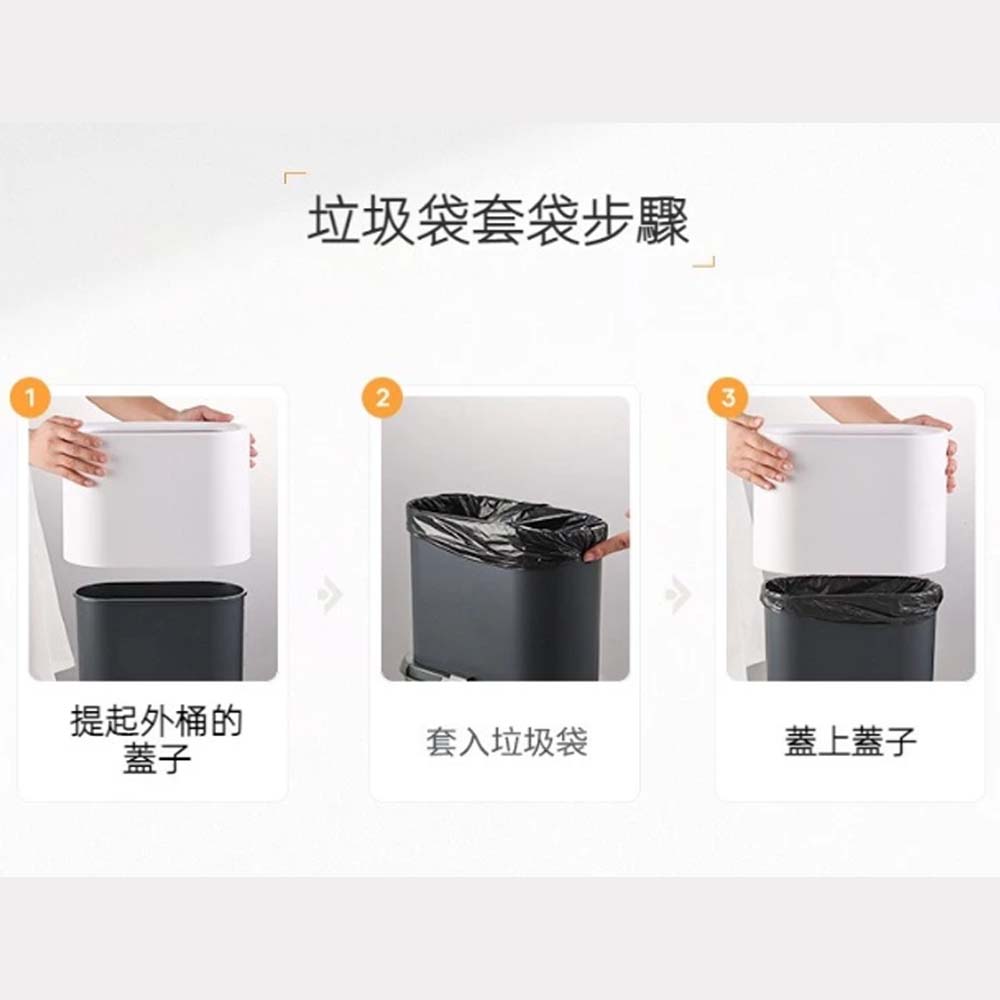 垃圾袋套袋步驟

1
提起外桶的蓋子

2
套入垃圾袋

3
蓋上蓋子