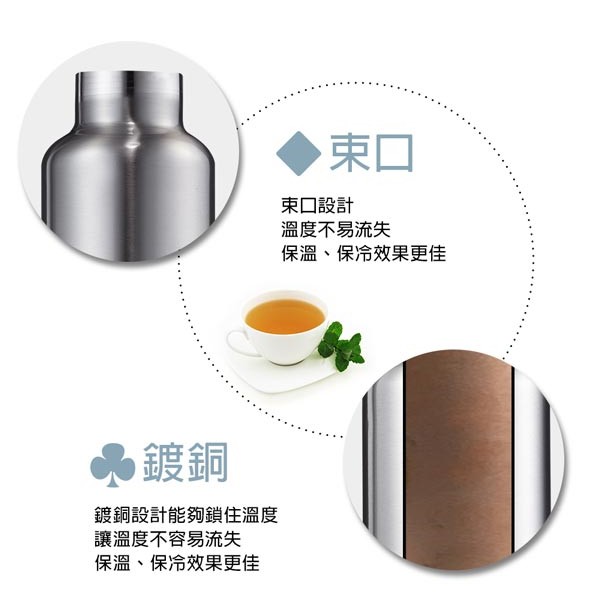 ◆束口

束口設計
溫度不易流失
保溫、保冷效果更佳

♣鍍銅

鍍銅設計能夠鎖住溫度
讓溫度不容易流失
保溫、保冷效果更佳