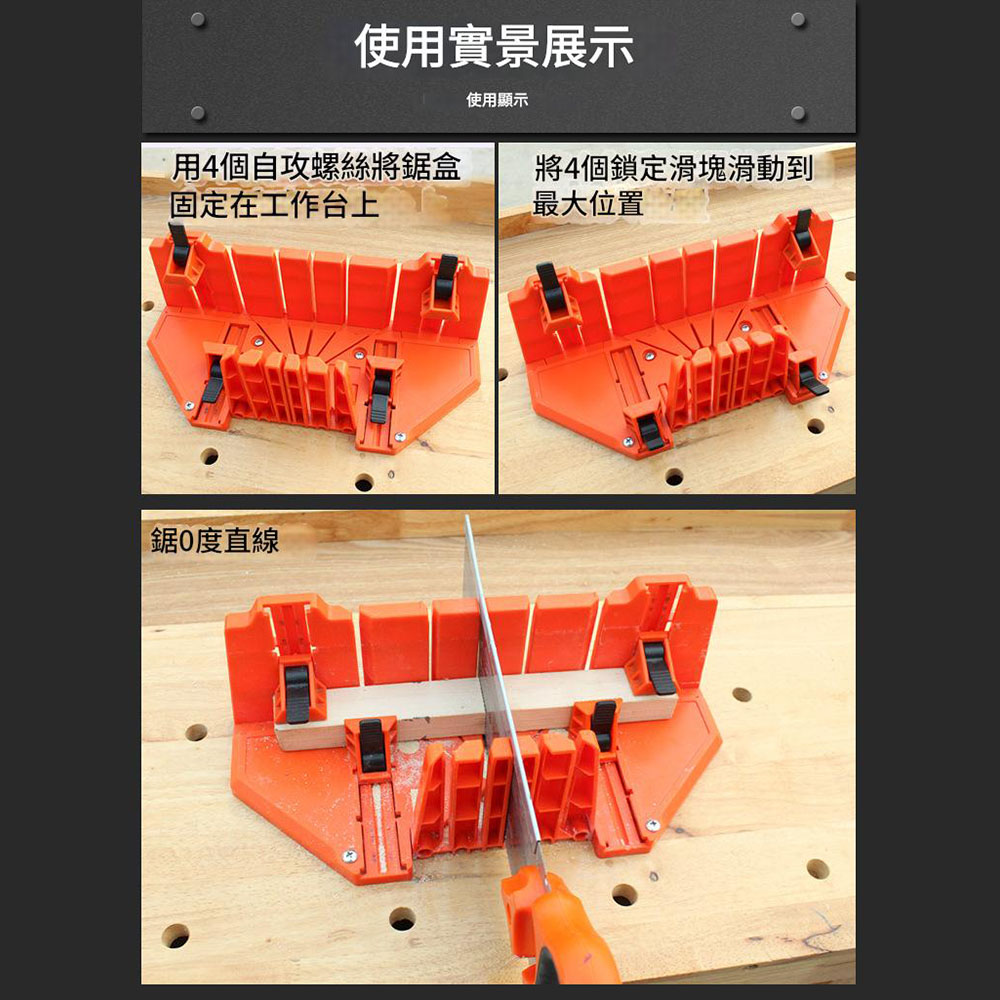 使用實景展示

使用顯示

用4個自攻螺絲將鋸盒固定在工作台上

將4個鎖定滑塊滑動到最大位置

鋸0度直線