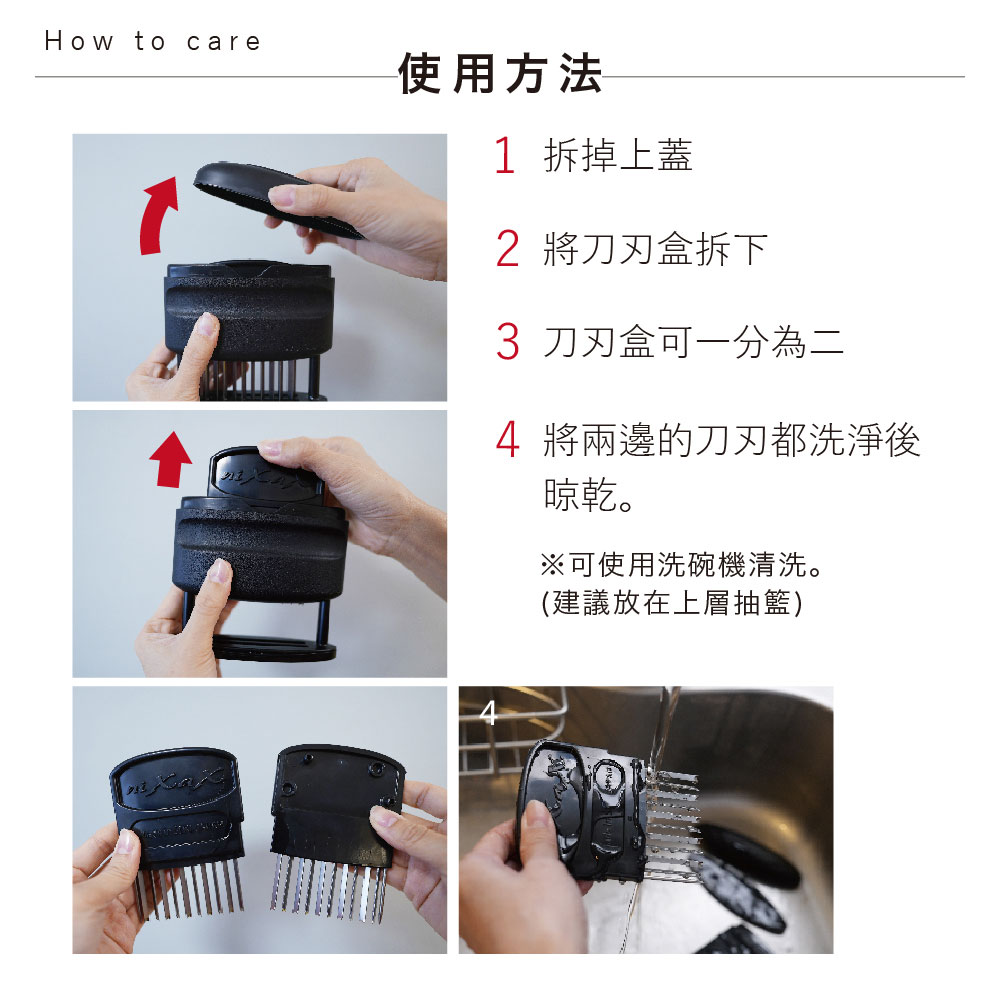 How to care

使用方法

1 拆掉上蓋

2 將刀刃盒拆下

3 刀刃盒可一分為二

4 將兩邊的刀刃都洗淨後晾乾。

※可使用洗碗機清洗。
(建議放在上層抽籃)

4