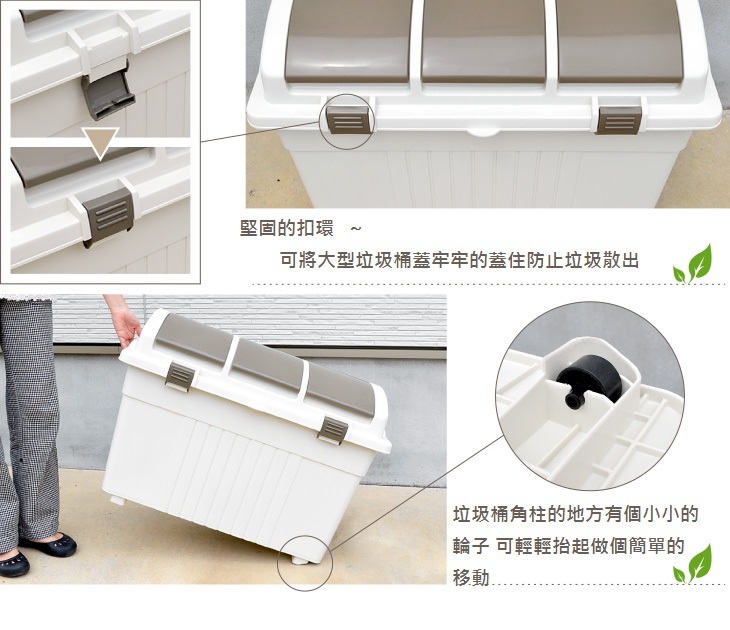 堅固的扣環 ~

可將大型垃圾桶蓋牢牢的蓋住防止垃圾散出

垃圾桶角柱的地方有個小小的輪子 可輕輕抬起做個簡單的移動